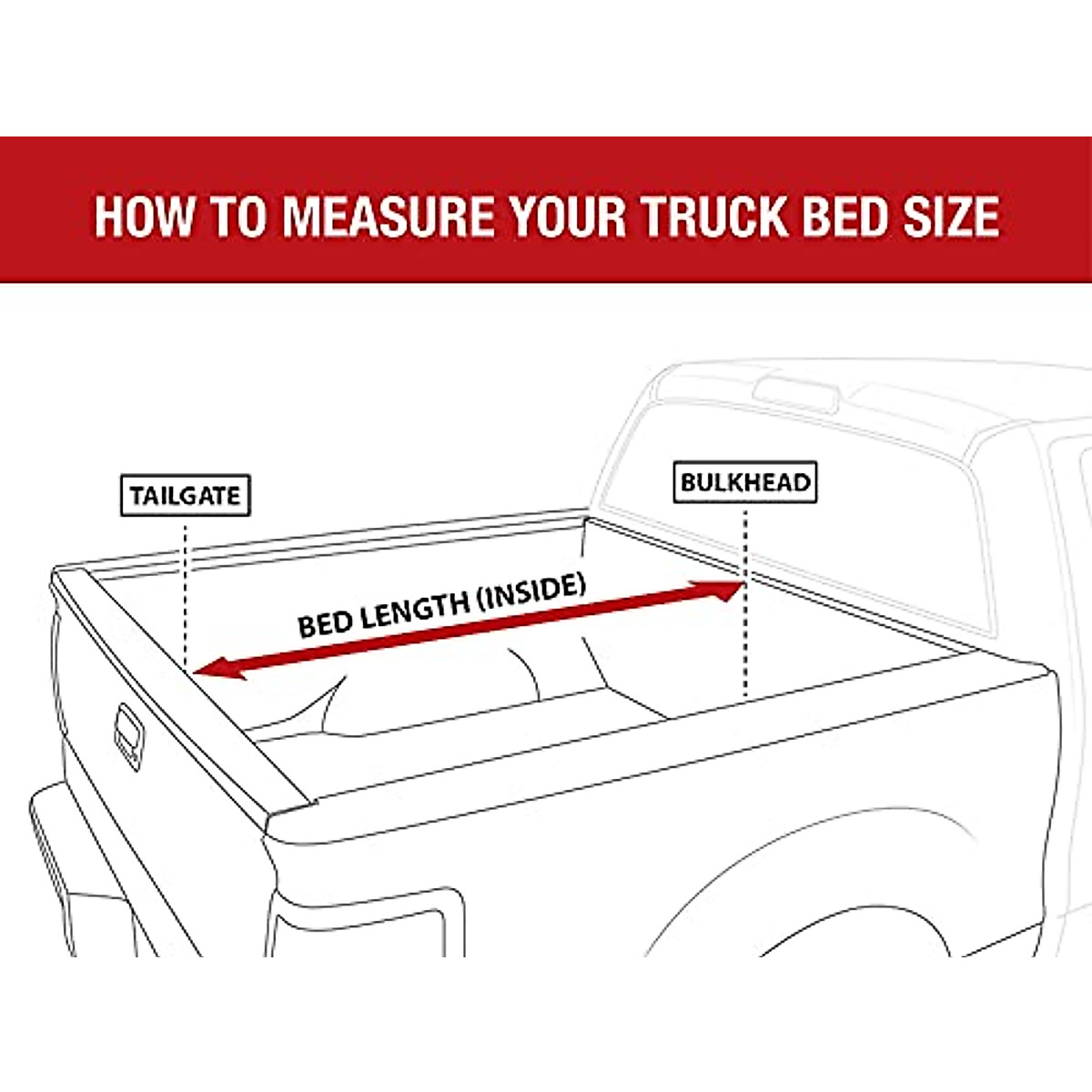 HOW TO MEASURE YOUR TRUCK BED SIZE

TAILGATE

BULKHEAD

BED LENGTH (INSIDE)