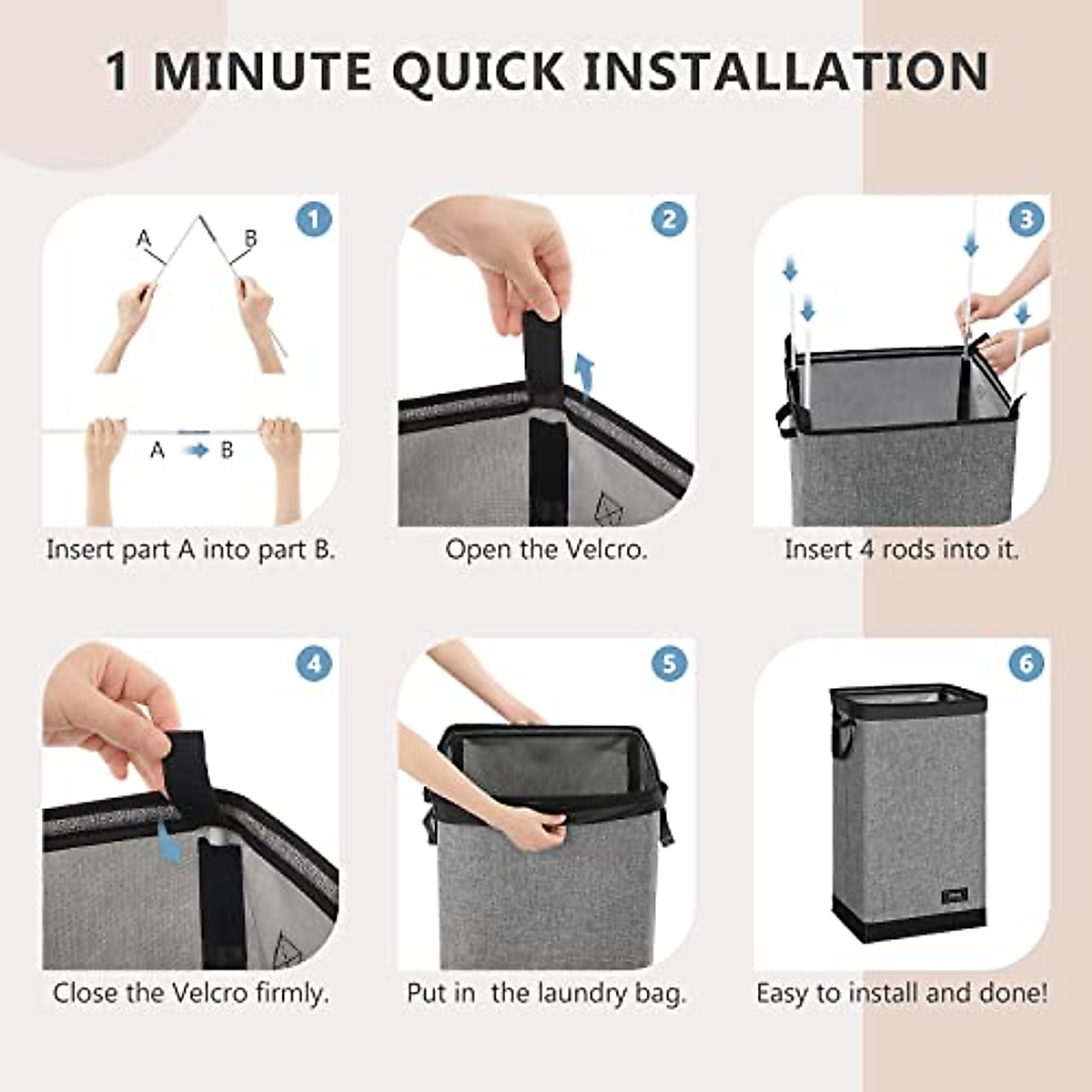 1 MINUTE QUICK INSTALLATION

1
A
B
A
B
Insert part A into part B.

2
Open the Velcro.

3
Insert 4 rods into it.

4
Close the Velcro firmly.

5
Put in  the laundry bag.

6
Easy to install and done!