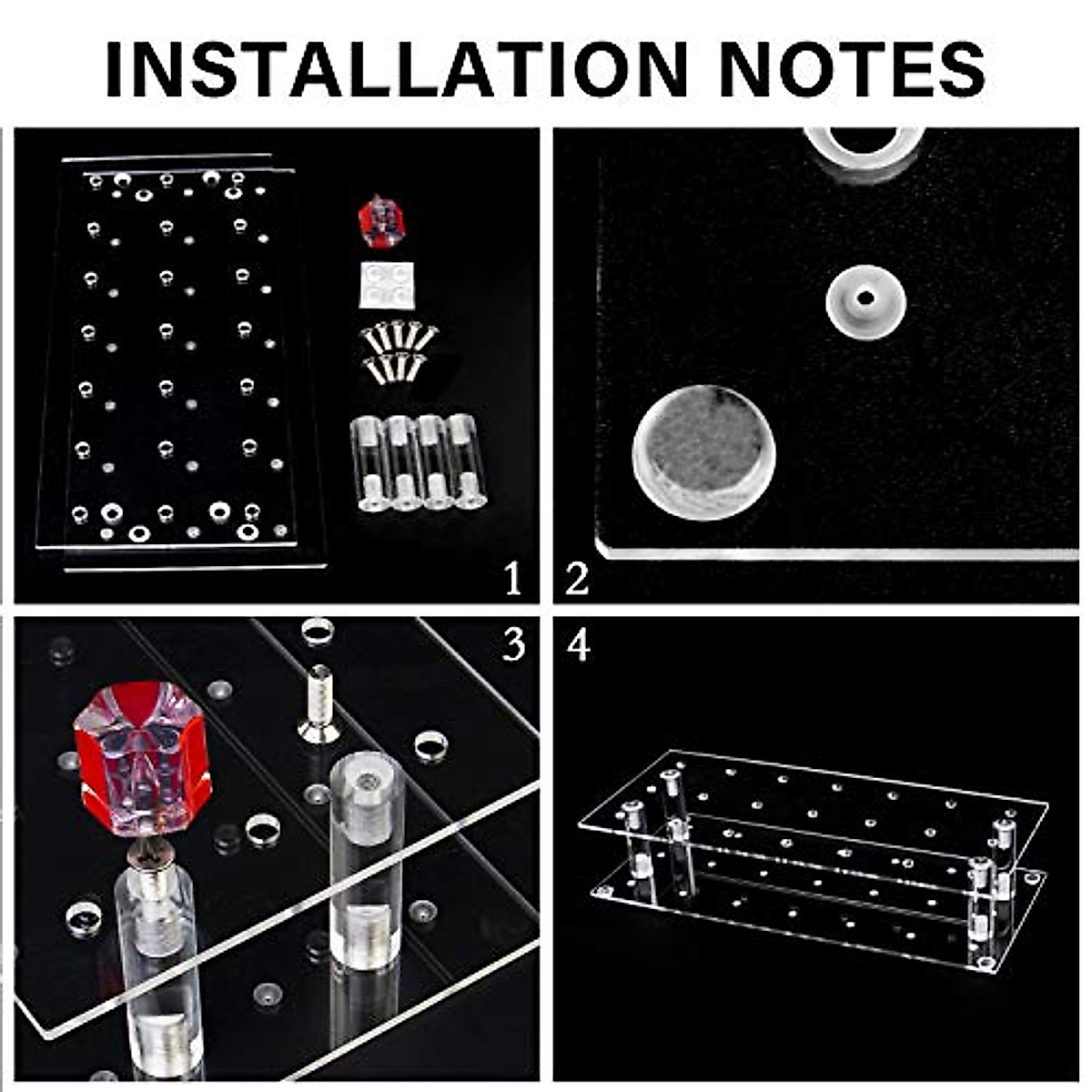 INSTALLATION NOTES

1

2

3

4