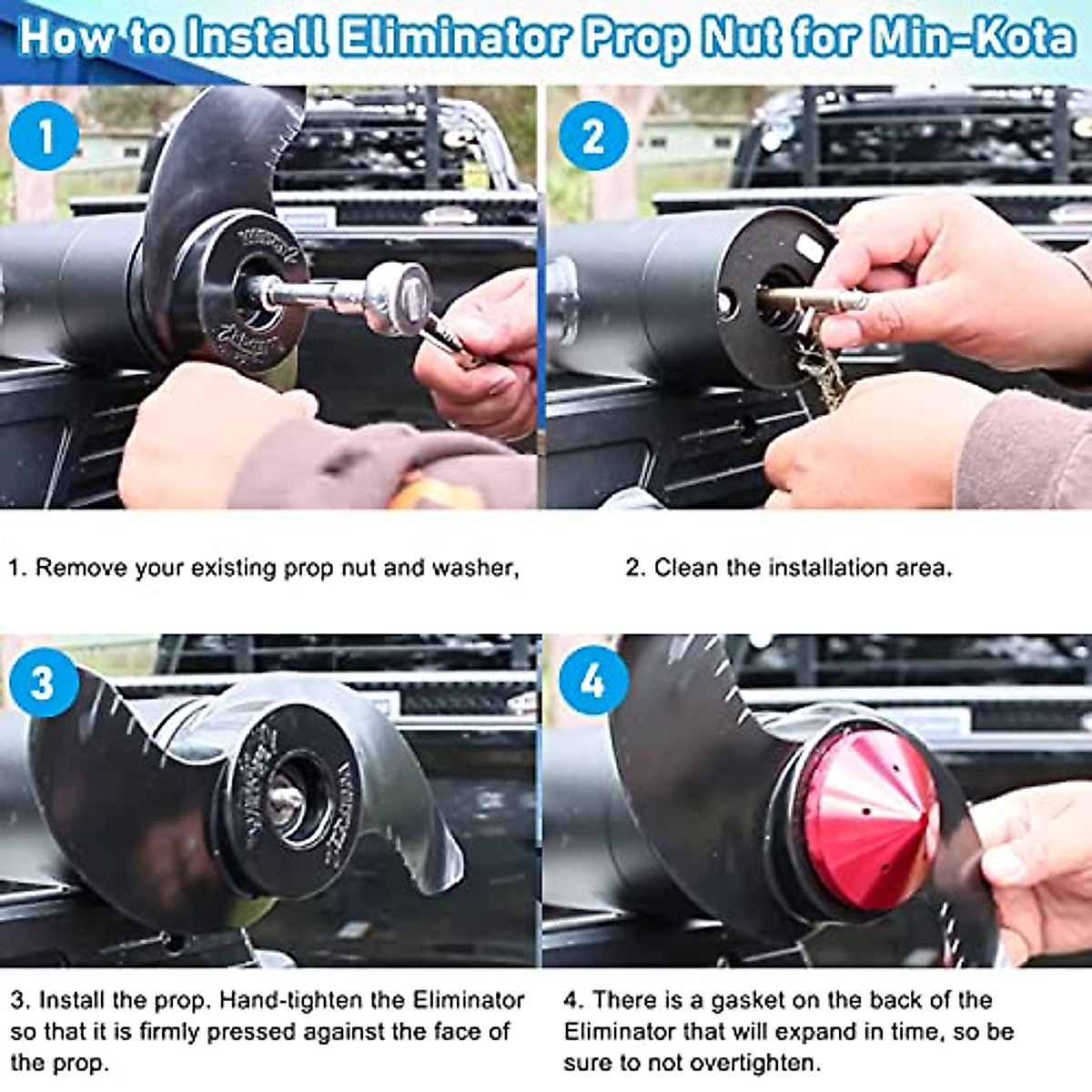 How to Install Eliminator Prop Nut for Min-Kota

1

2

1. Remove your existing prop nut and washer,

2. Clean the installation area.

3

4

3. Install the prop. Hand-tighten the Eliminator so that it is firmly pressed against the face of the prop.

4. There is a gasket on the back of the Eliminator that will expand in time, so be sure to not overtighten.