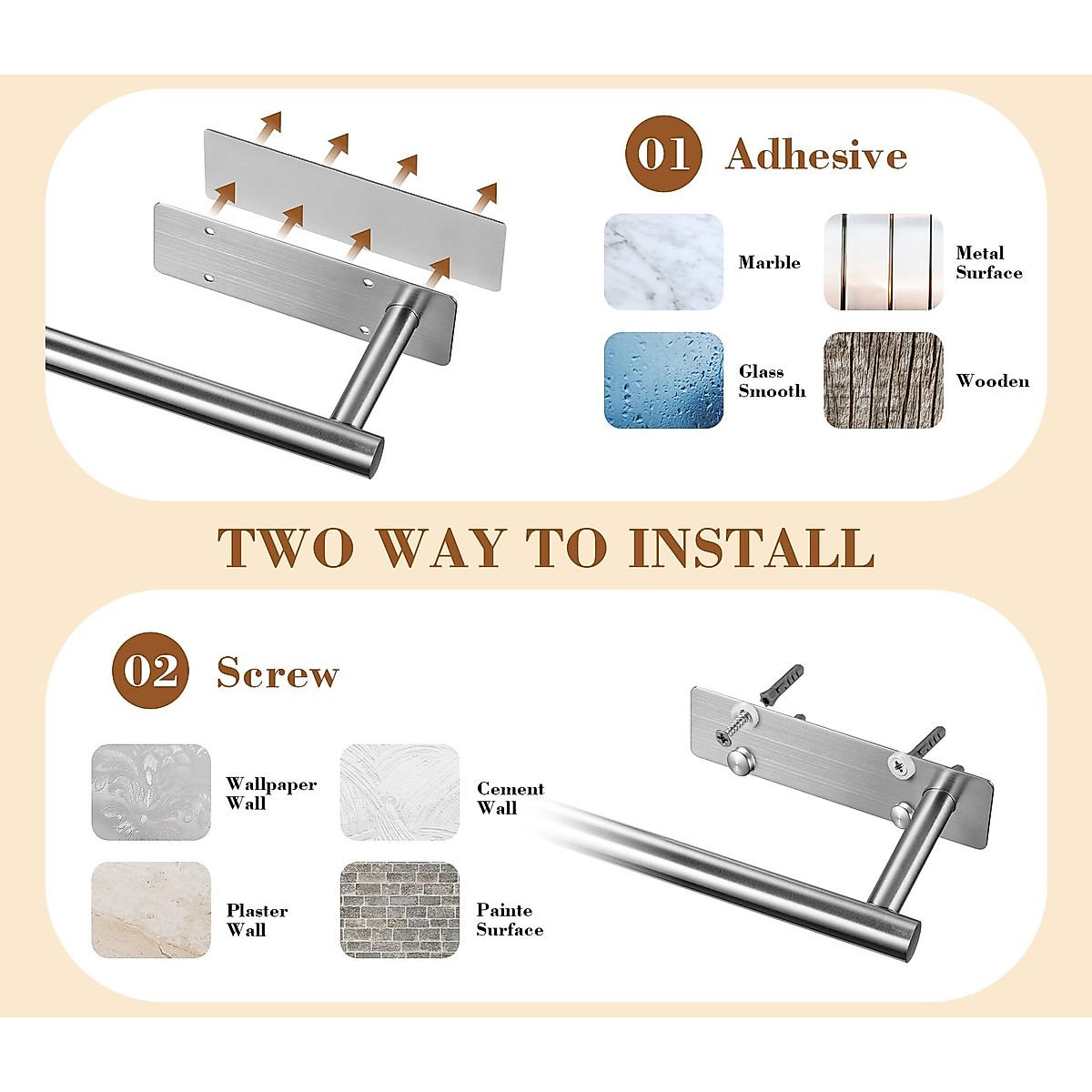 01 Adhesive

Marble

Metal Surface

Glass Smooth

Wooden

TWO WAY TO INSTALL

02 Screw

Wallpaper Wall

Cement Wall

Plaster Wall

Painte Surface