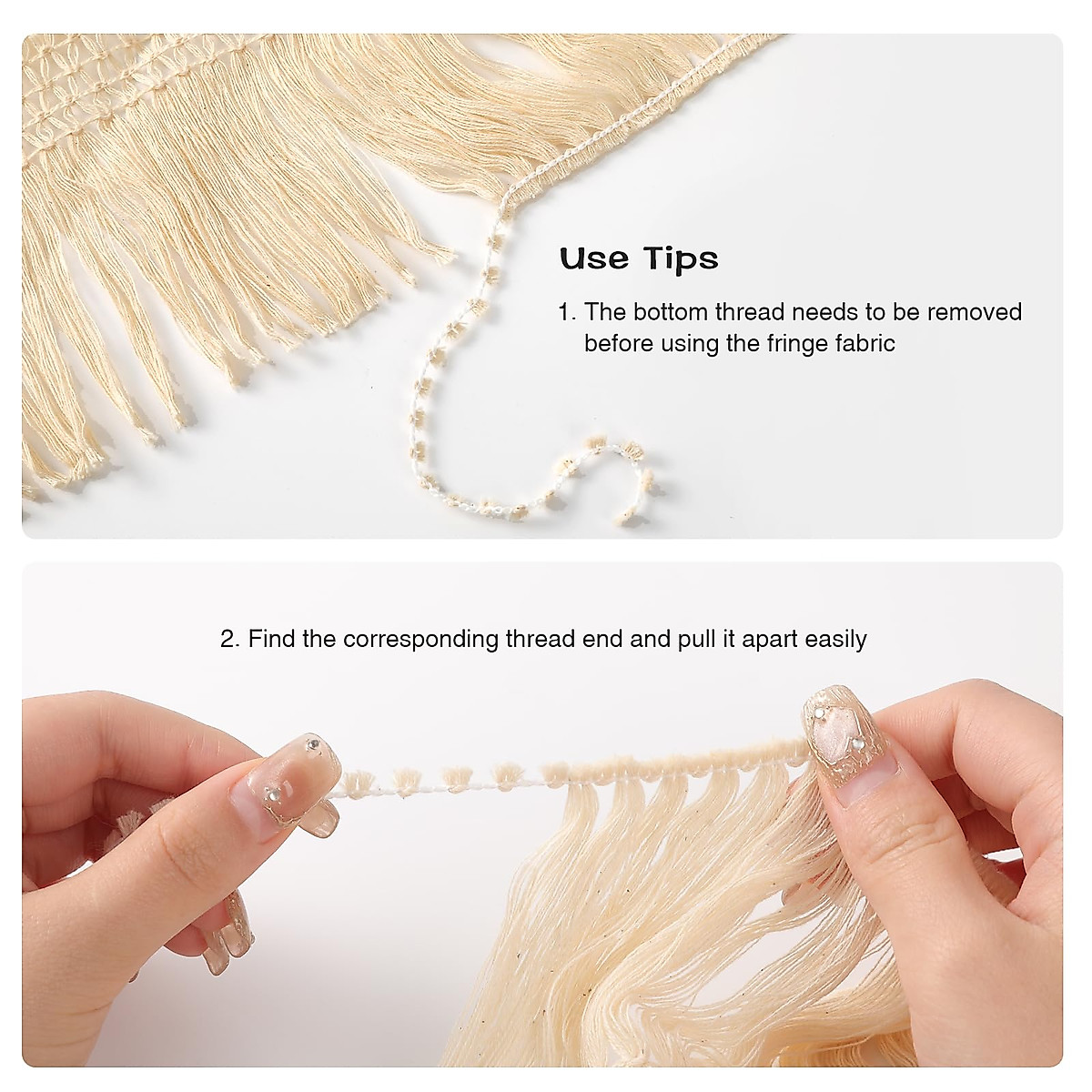 Use Tips

1. The bottom thread needs to be removed before using the fringe fabric

2. Find the corresponding thread end and pull it apart easily