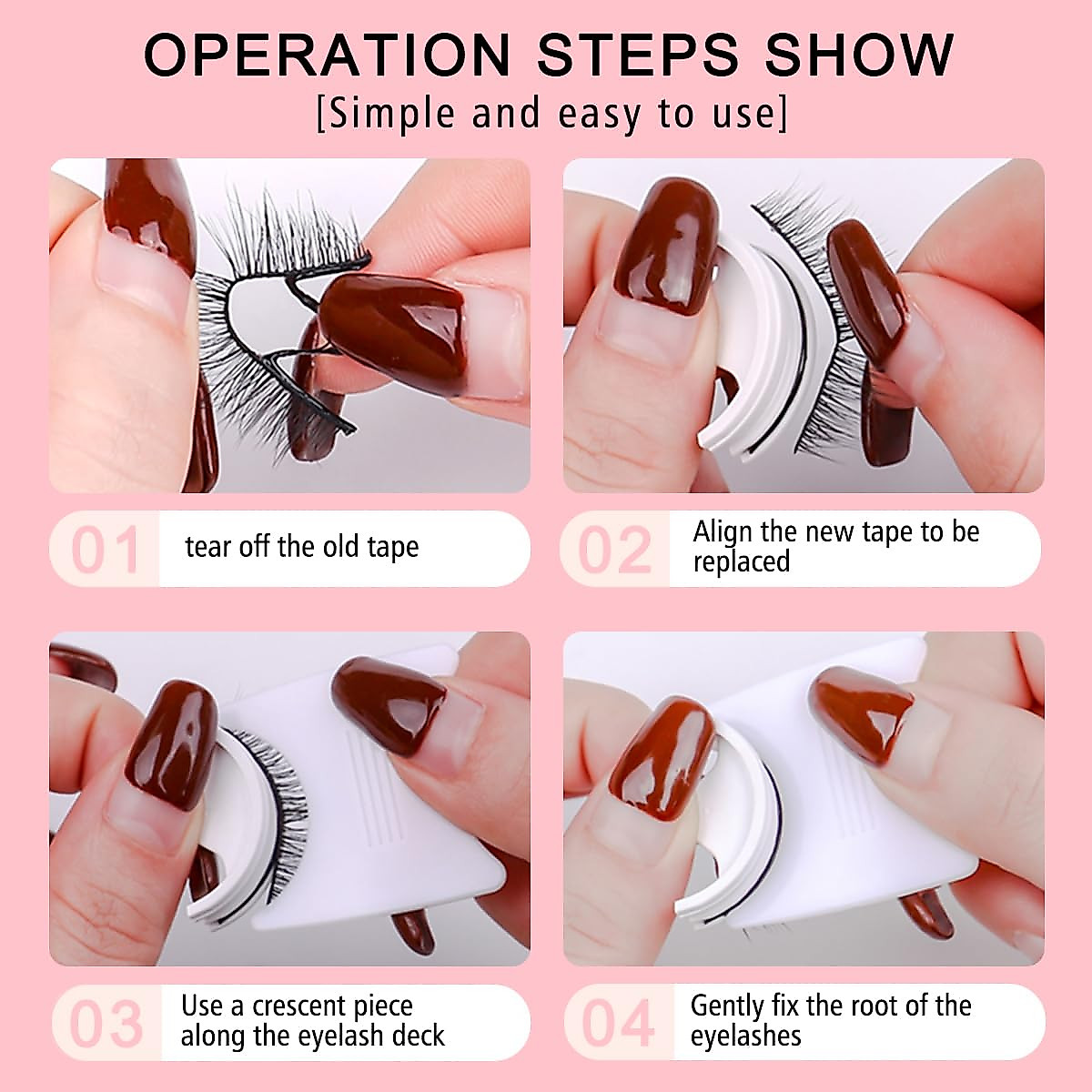 OPERATION STEPS SHOW
[Simple and easy to use]

01 tear off the old tape

02 Align the new tape to be replaced

03 Use a crescent piece along the eyelash deck

04 Gently fix the root of the eyelashes