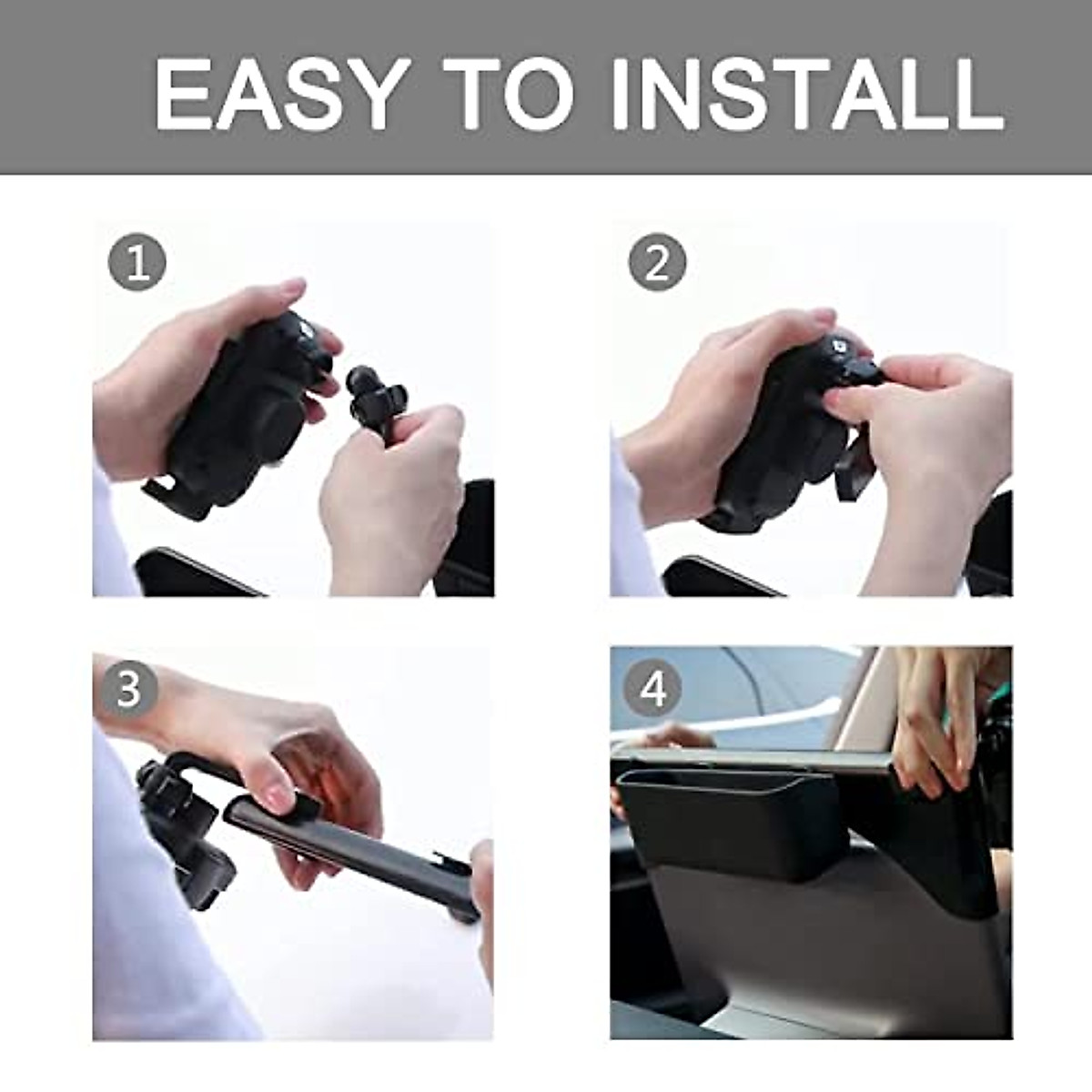 EASY TO INSTALL

1

2

3

4