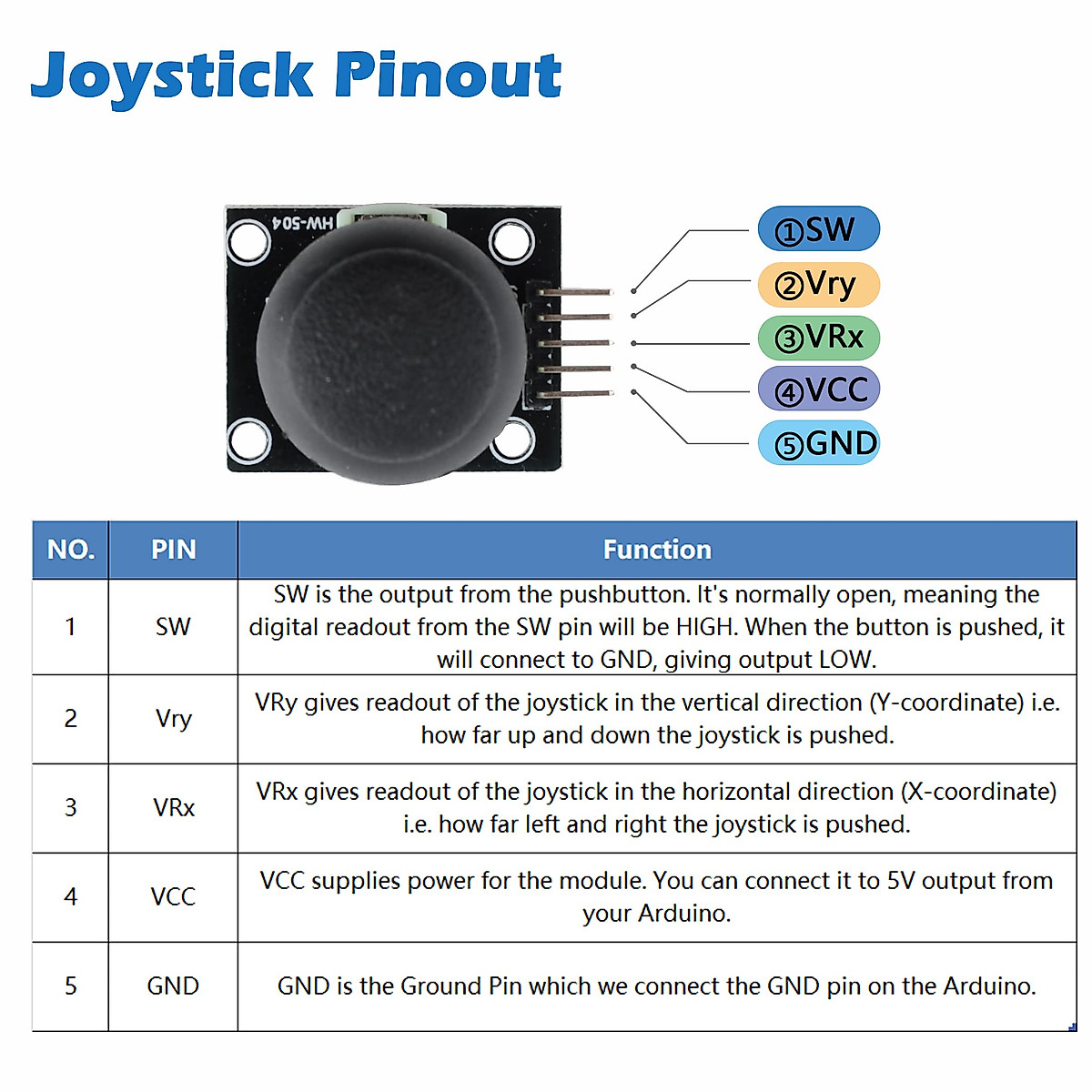 Joystick Pinout

HW-504

①SW
②Vry
③VRx
④VCC
⑤GND

| NO. | PIN | Function |
|---|---|---|
| 1 | SW | SW is the output from the pushbutton. It's normally open, meaning the digital readout from the SW pin will be HIGH. When the button is pushed, it will connect to GND, giving output LOW. |
| 2 | Vry | VRy gives readout of the joystick in the vertical direction (Y-coordinate) i.e. how far up and down the joystick is pushed. |
| 3 | VRx | VRx gives readout of the joystick in the horizontal direction (X-coordinate) i.e. how far left and right the joystick is pushed. |
| 4 | VCC | VCC supplies power for the module. You can connect it to 5V output from your Arduino. |
| 5 | GND | GND is the Ground Pin which we connect the GND pin on the Arduino. |