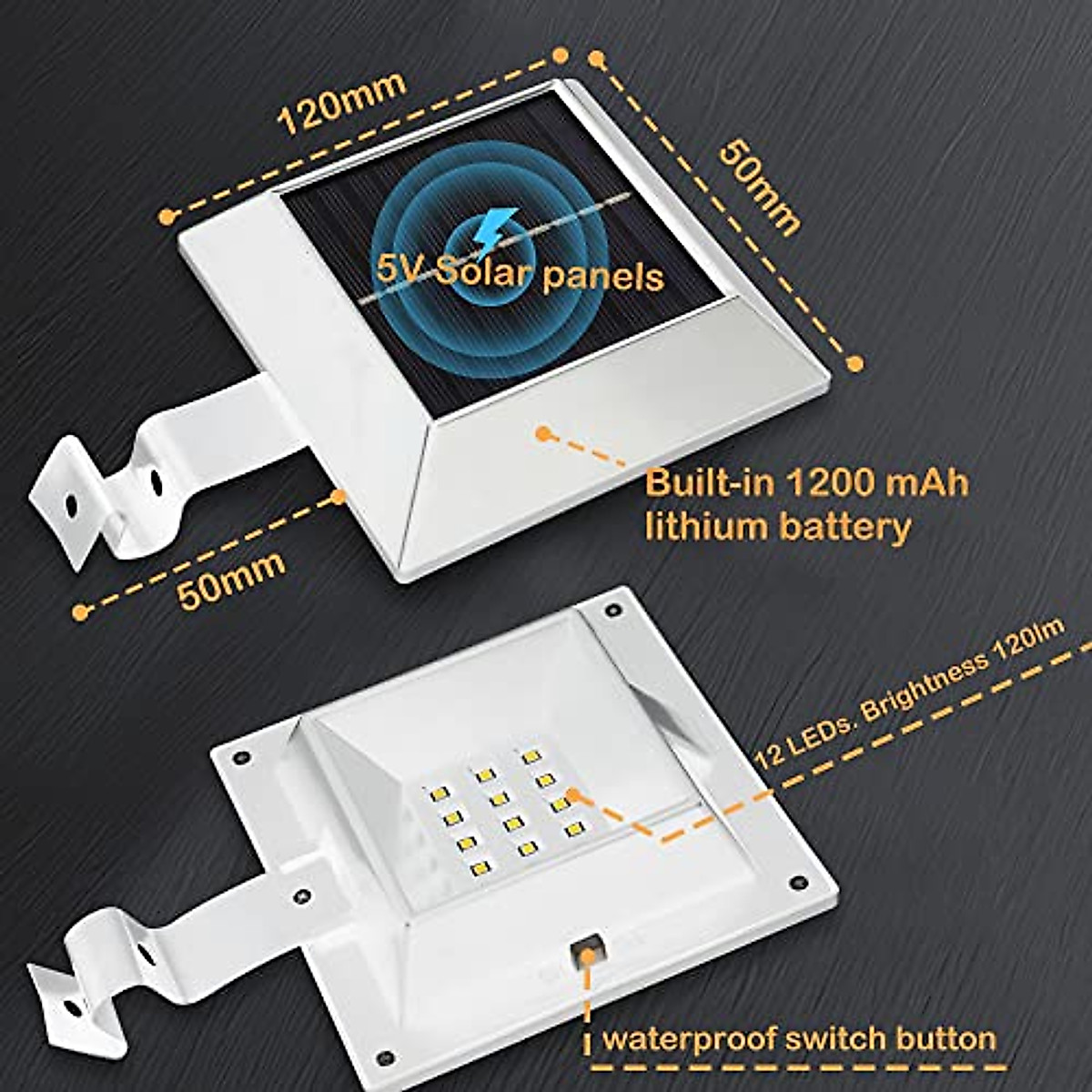 120mm

50mm

5V Solar panels

Built-in 1200 mAh lithium battery

50mm

12 LEDs. Brightness 120lm

waterproof switch button