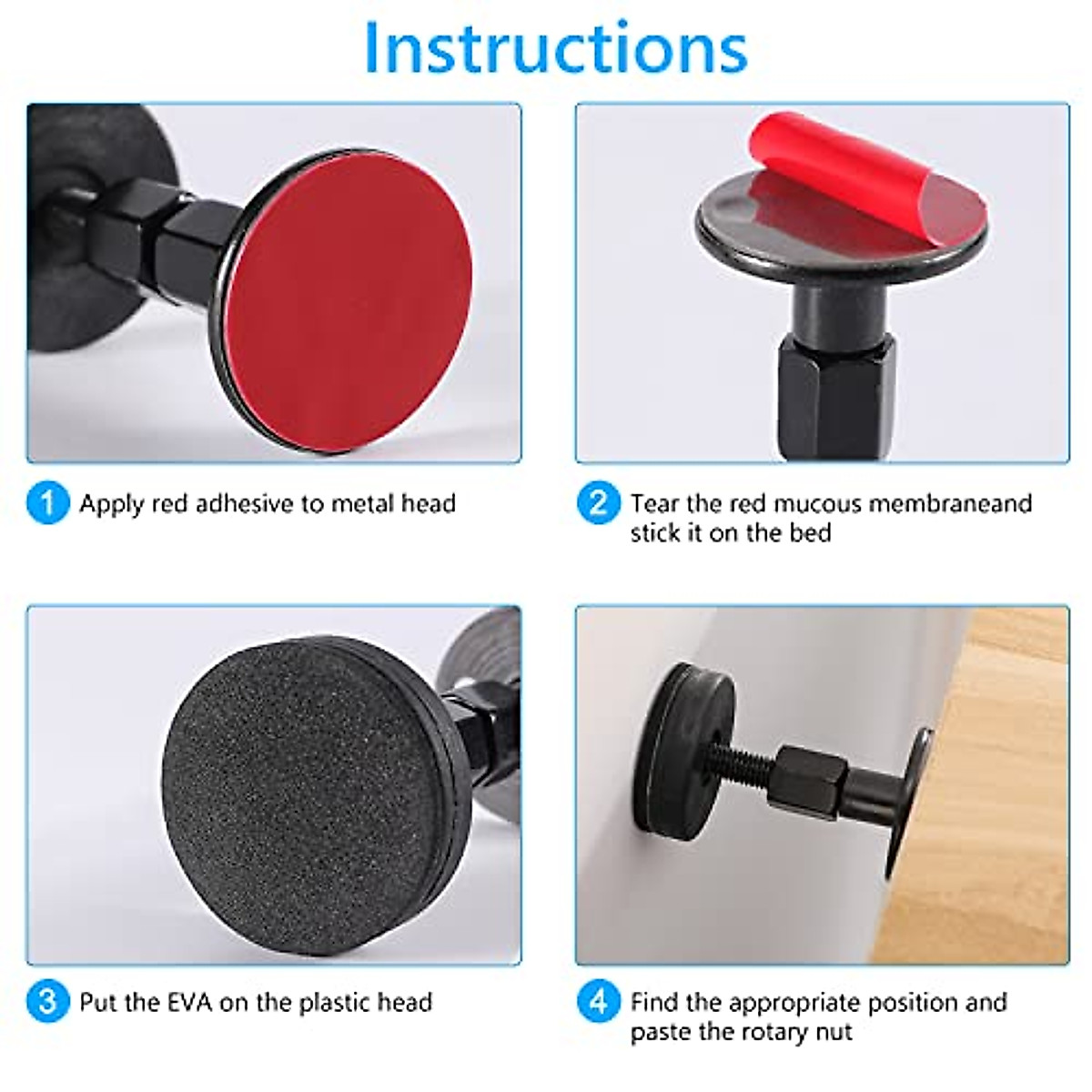 Instructions

1 Apply red adhesive to metal head

2 Tear the red mucous membraneand stick it on the bed

3 Put the EVA on the plastic head

4 Find the appropriate position and paste the rotary nut