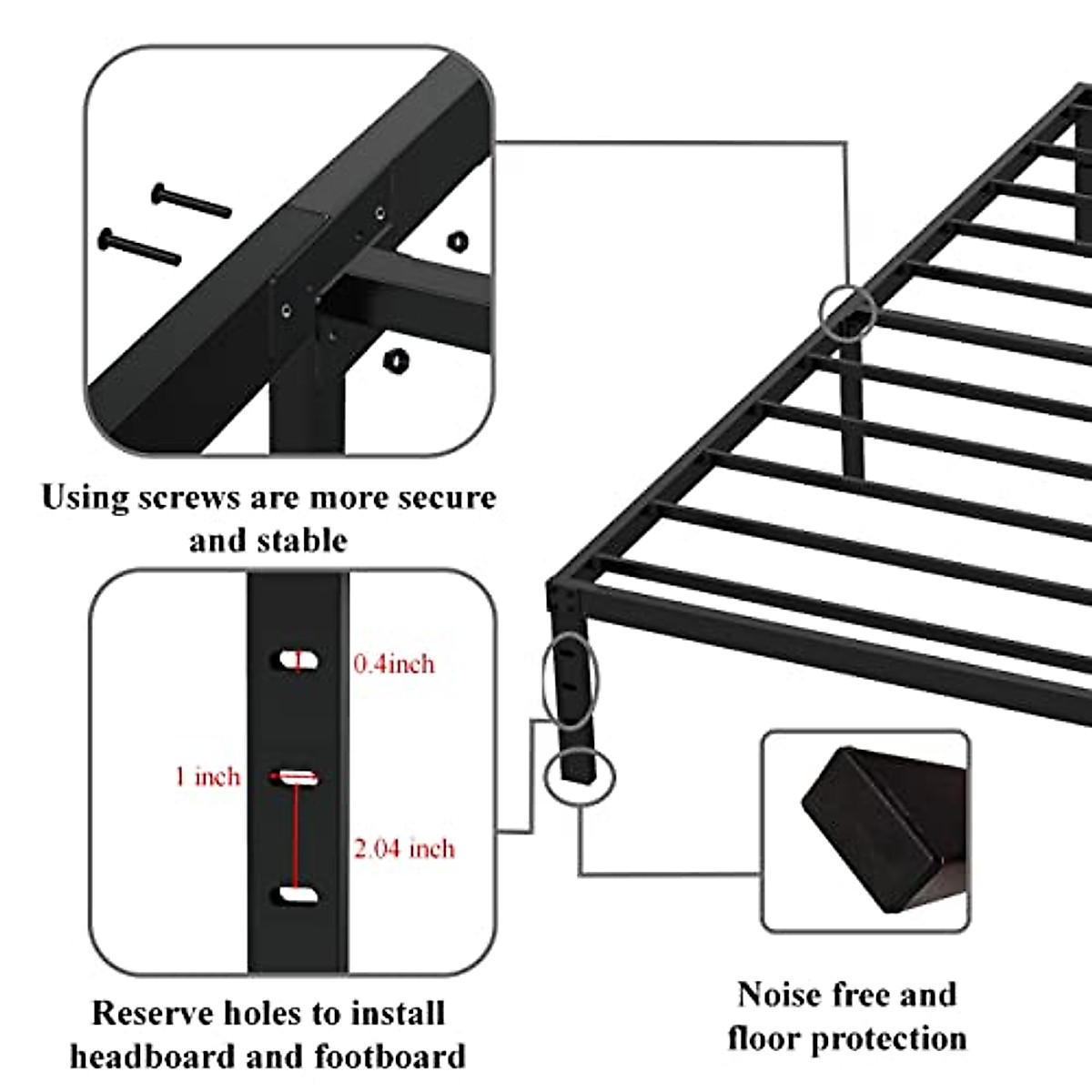 Using screws are more secure and stable

0.4inch

1 inch

2.04 inch

Reserve holes to install headboard and footboard

Noise free and floor protection