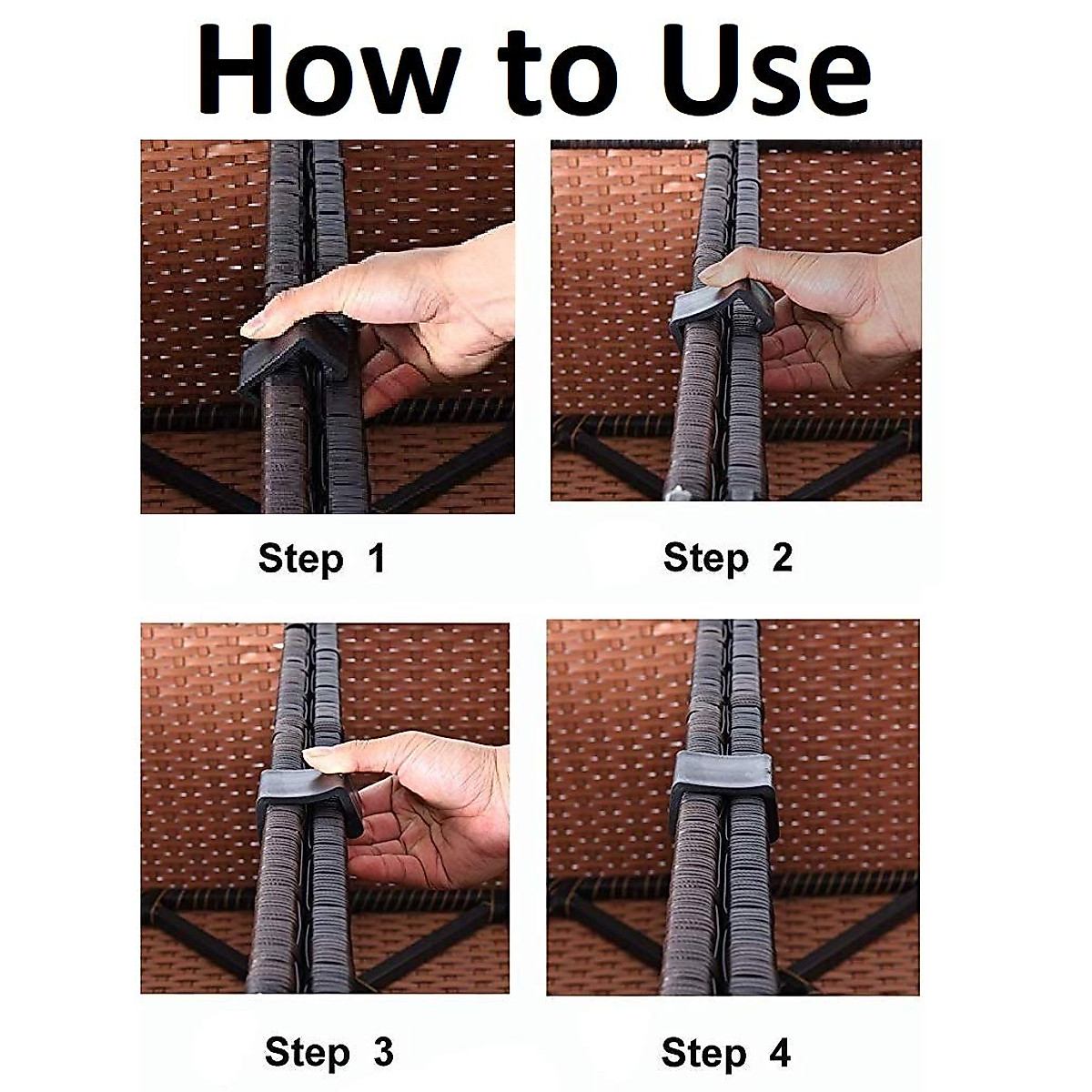 How to Use

Step 1

Step 2

Step 3

Step 4