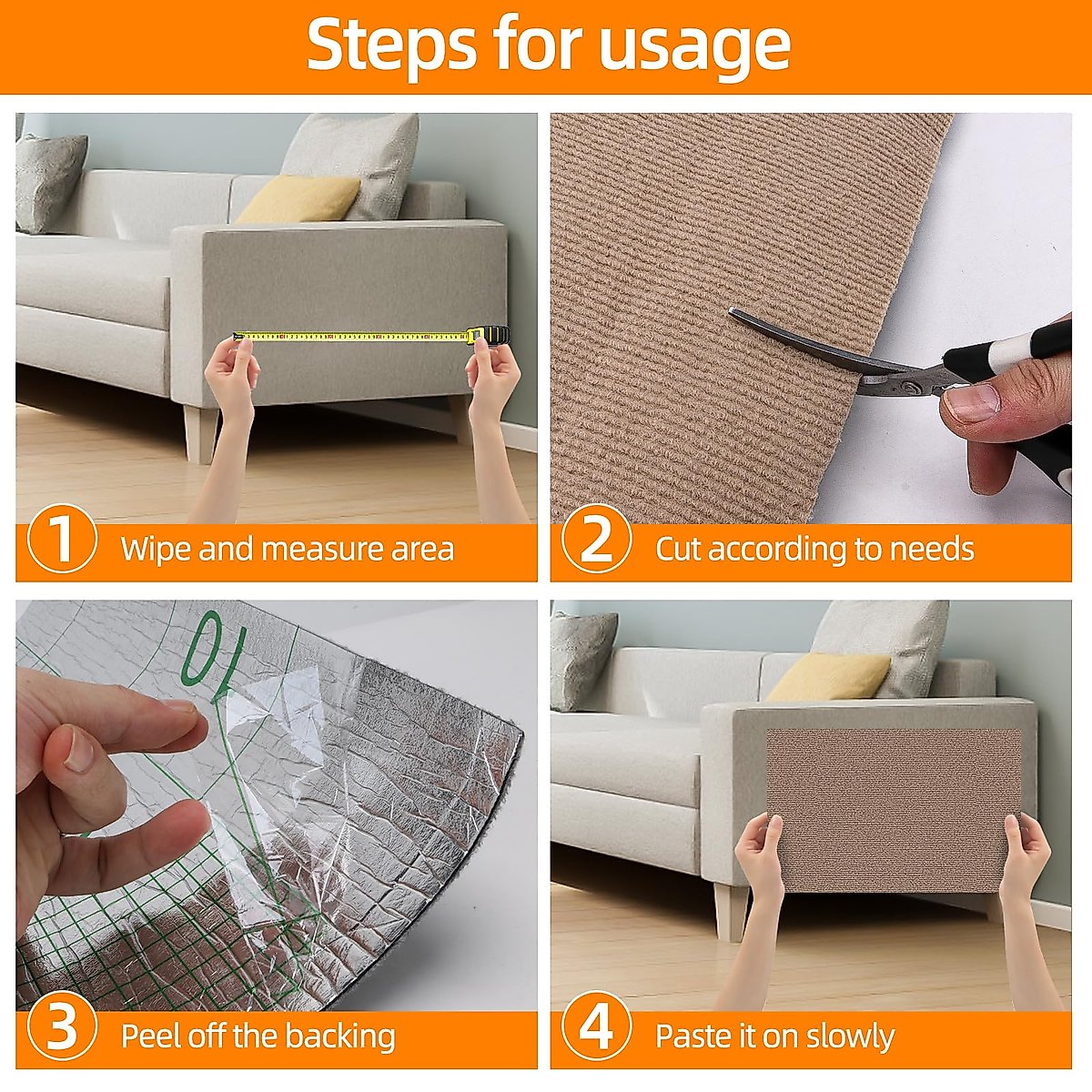 Steps for usage

1 Wipe and measure area

2 Cut according to needs

10

3 Peel off the backing

4 Paste it on slowly