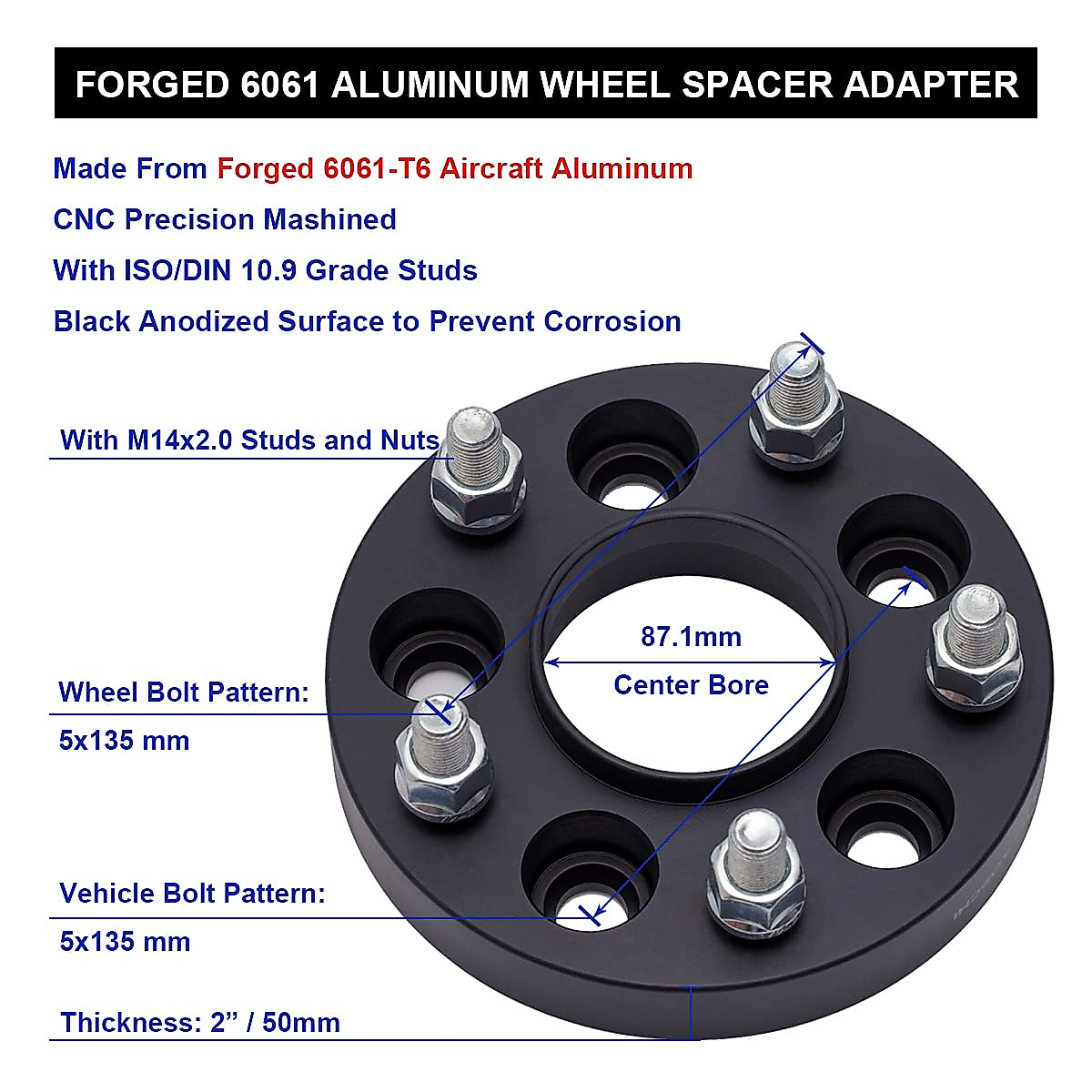 FORGED 6061 ALUMINUM WHEEL SPACER ADAPTER

Made From Forged 6061-T6 Aircraft Aluminum

CNC Precision Mashined

With ISO/DIN 10.9 Grade Studs

Black Anodized Surface to Prevent Corrosion

With M14x2.0 Studs and Nuts

87.1mm

Center Bore

Wheel Bolt Pattern:

5x135 mm

Vehicle Bolt Pattern:

5x135 mm

Thickness: 2” / 50mm