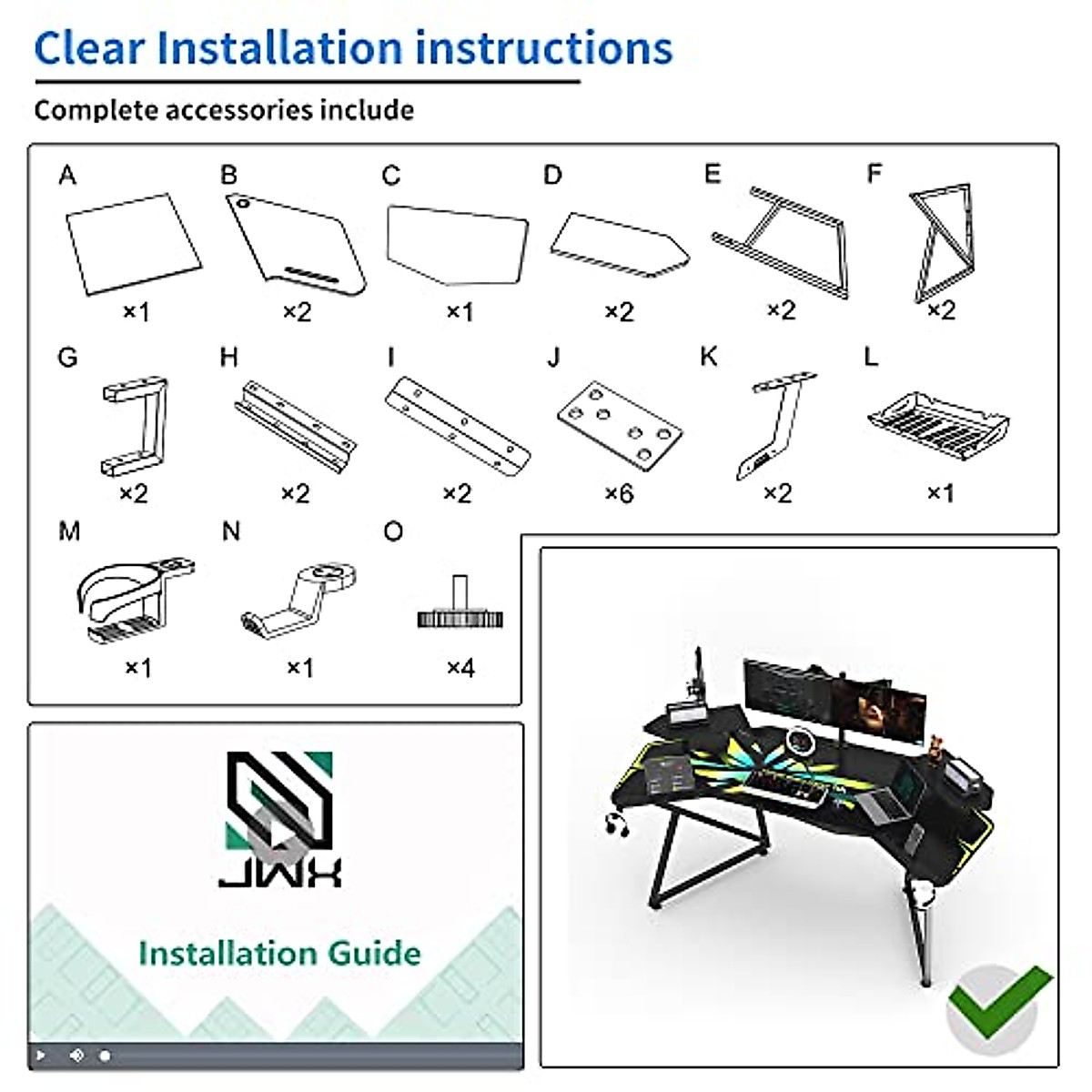 Clear Installation instructions

Complete accessories include

A
×1

B
×2

C
×1

D
×2

E
×2

F
×2

G
×2

H
×2

I
×2

J
×6

K
×2

L
×1

M
×1

N
×1

O
×4

JWX

Installation Guide