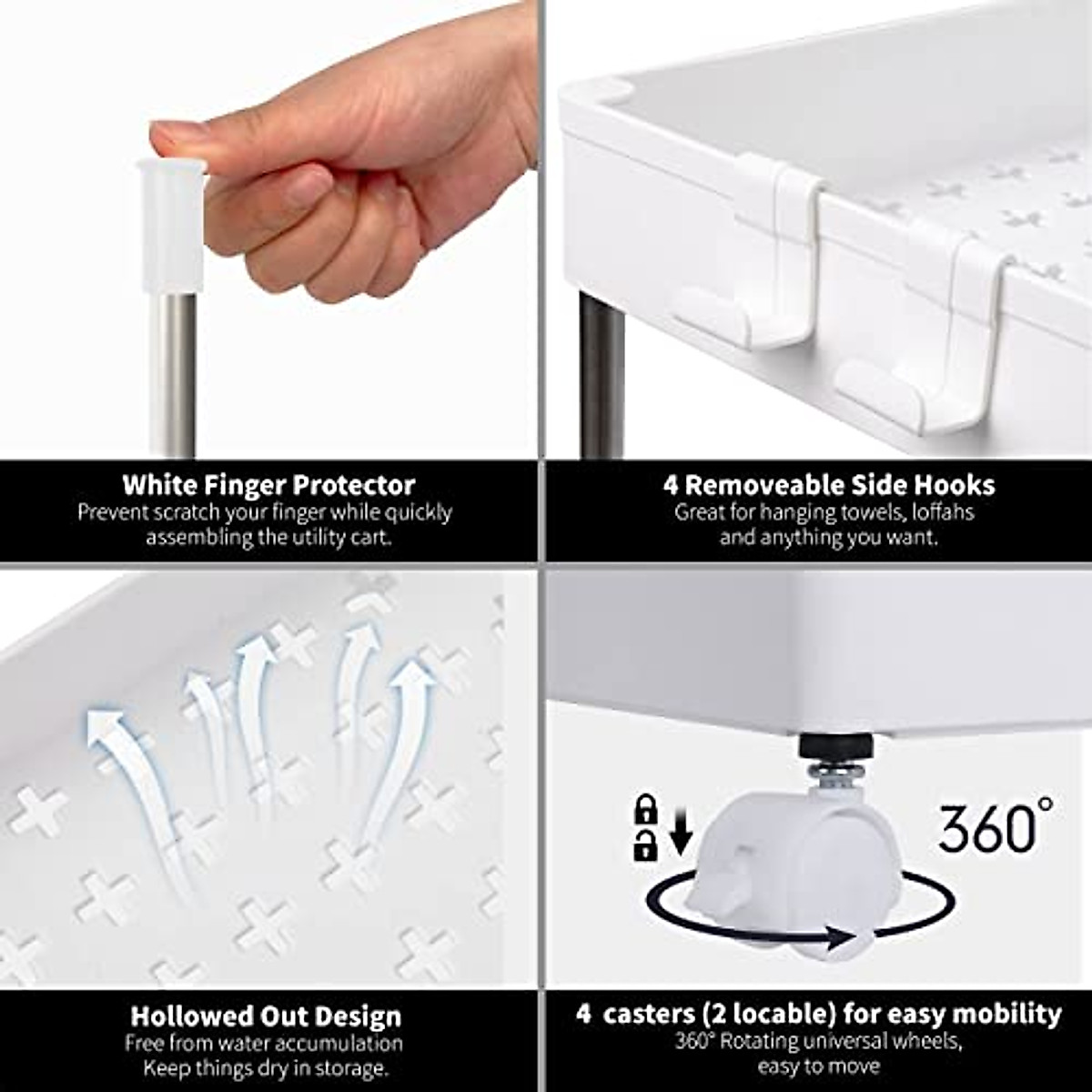 White Finger Protector
Prevent scratch your finger while quickly assembling the utility cart.

4 Removeable Side Hooks
Great for hanging towels, loffahs and anything you want.

360°

Hollowed Out Design
Free from water accumulation
Keep things dry in storage.

4 casters (2 locable) for easy mobility
360° Rotating universal wheels, easy to move