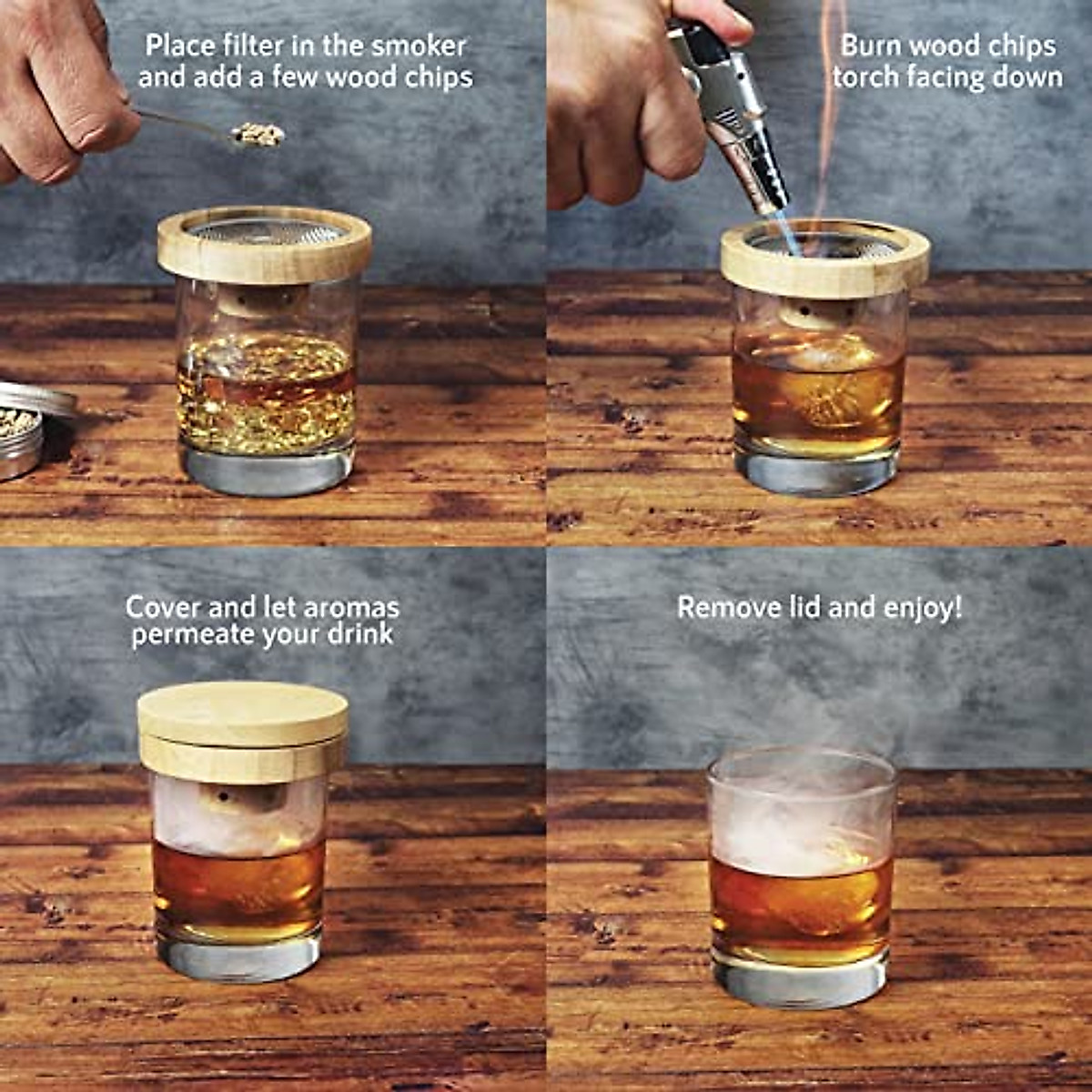 Place filter in the smoker and add a few wood chips

Burn wood chips torch facing down

Cover and let aromas permeate your drink

Remove lid and enjoy!