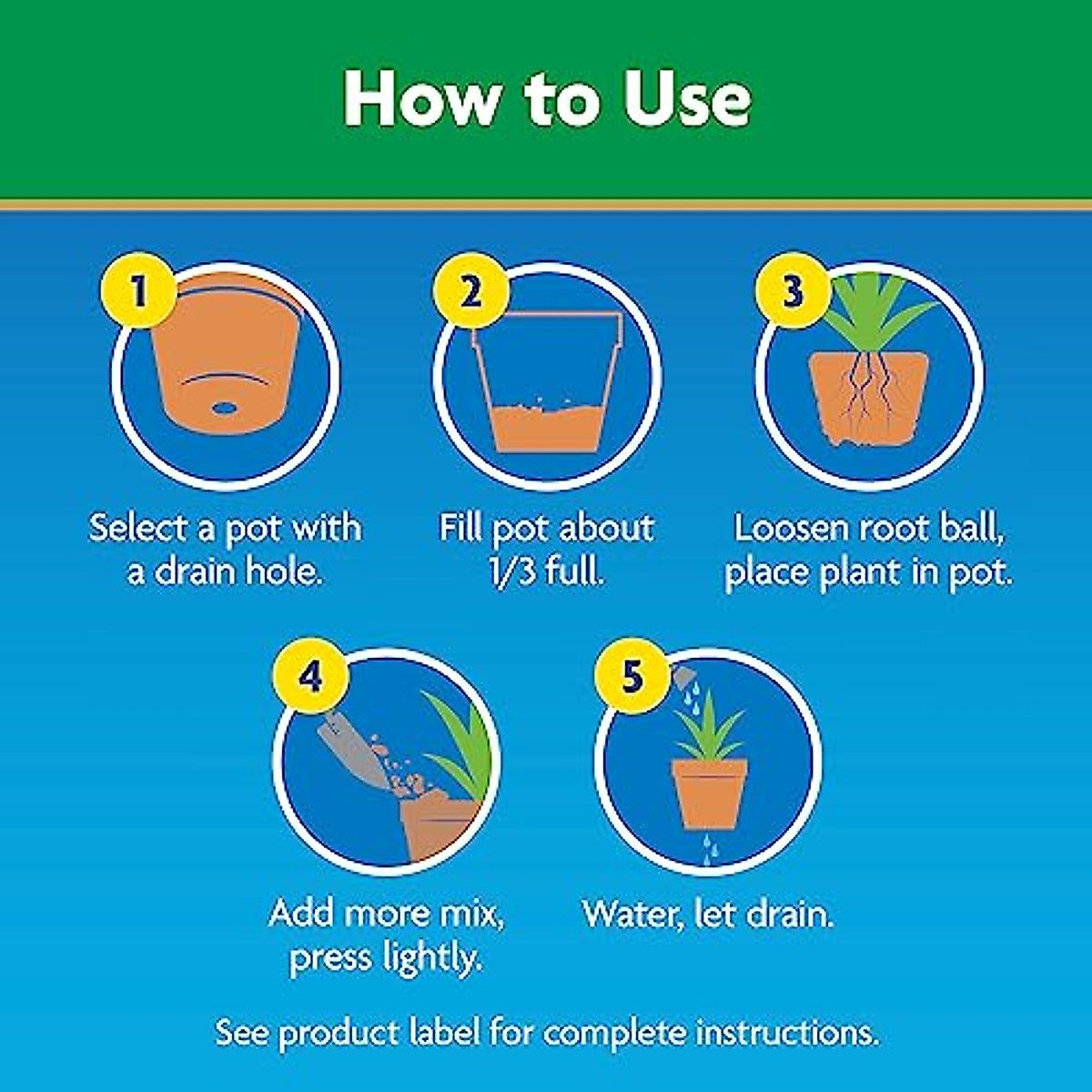 How to Use

1
Select a pot with a drain hole.

2
Fill pot about 1/3 full.

3
Loosen root ball, place plant in pot.

4
Add more mix, press lightly.

5
Water, let drain.

See product label for complete instructions.