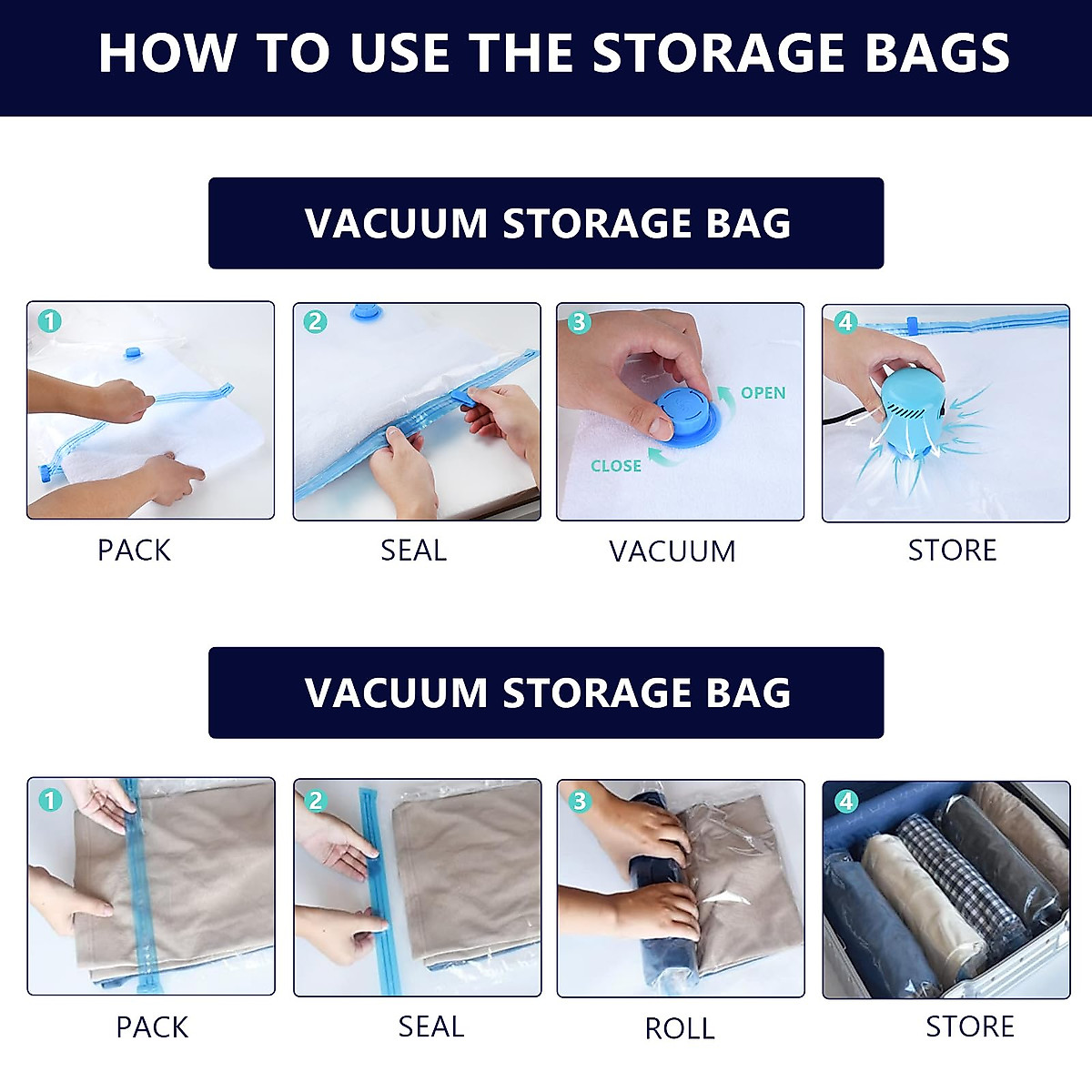 HOW TO USE THE STORAGE BAGS

VACUUM STORAGE BAG

1

PACK

2

SEAL

3

OPEN

CLOSE

VACUUM

4

STORE

VACUUM STORAGE BAG

1

PACK

2

SEAL

3

ROLL

4

STORE