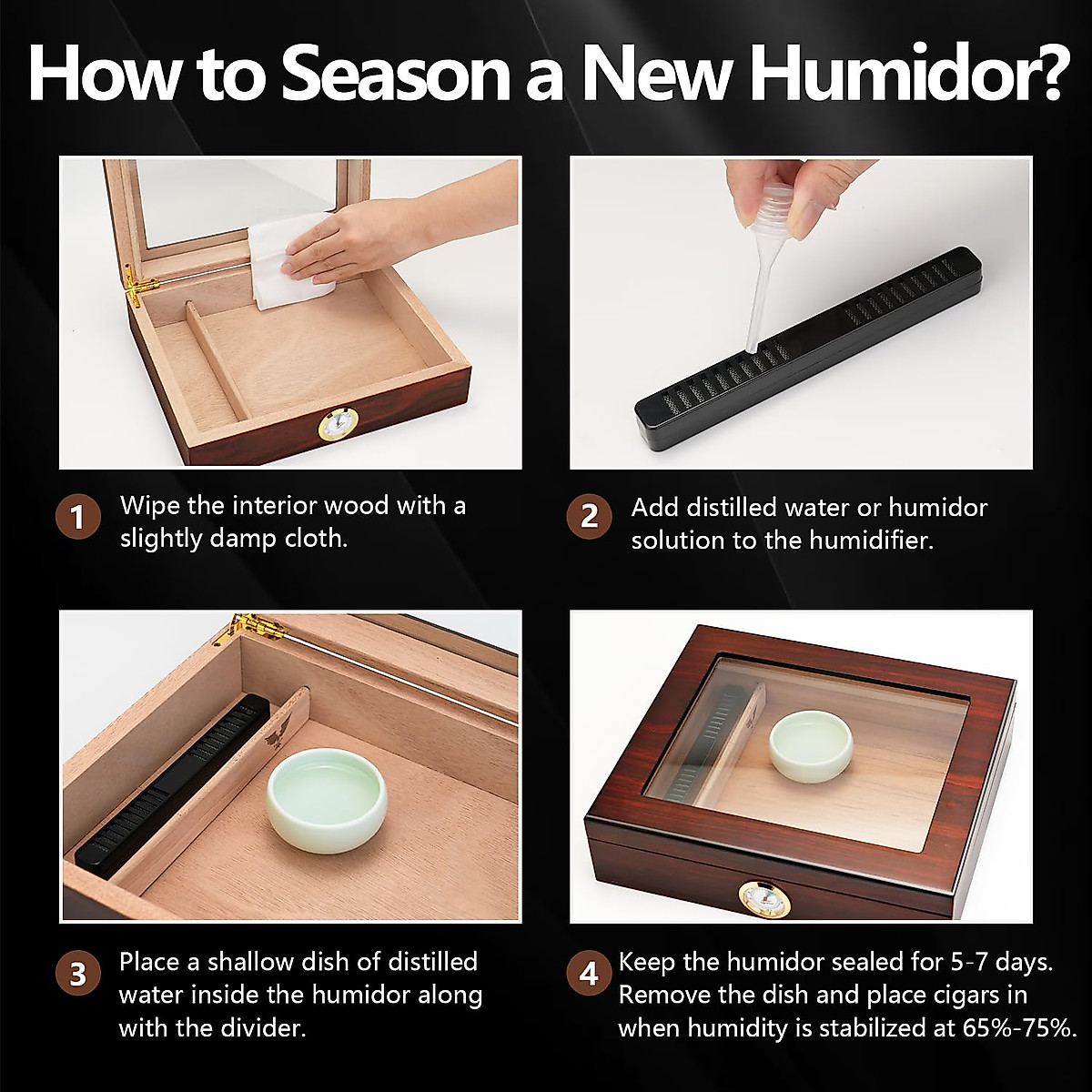 How to Season a New Humidor?

1 Wipe the interior wood with a slightly damp cloth.

2 Add distilled water or humidor solution to the humidifier.

3 Place a shallow dish of distilled water inside the humidor along with the divider.

4 Keep the humidor sealed for 5-7 days. Remove the dish and place cigars in when humidity is stabilized at 65%-75%.