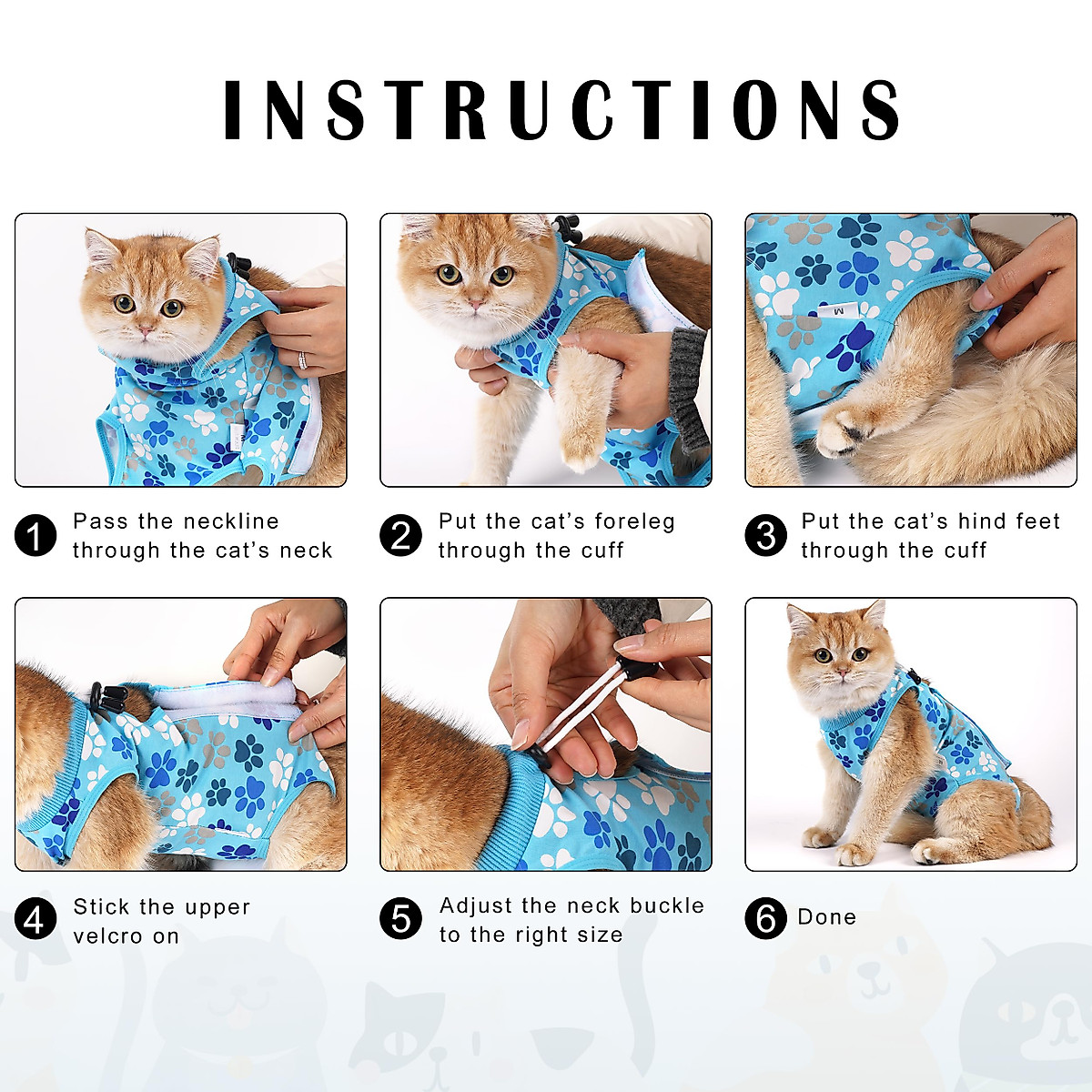 INSTRUCTIONS

M

1 Pass the neckline through the cat's neck

2 Put the cat's foreleg through the cuff

3 Put the cat's hind feet through the cuff

4 Stick the upper velcro on

5 Adjust the neck buckle to the right size

6 Done