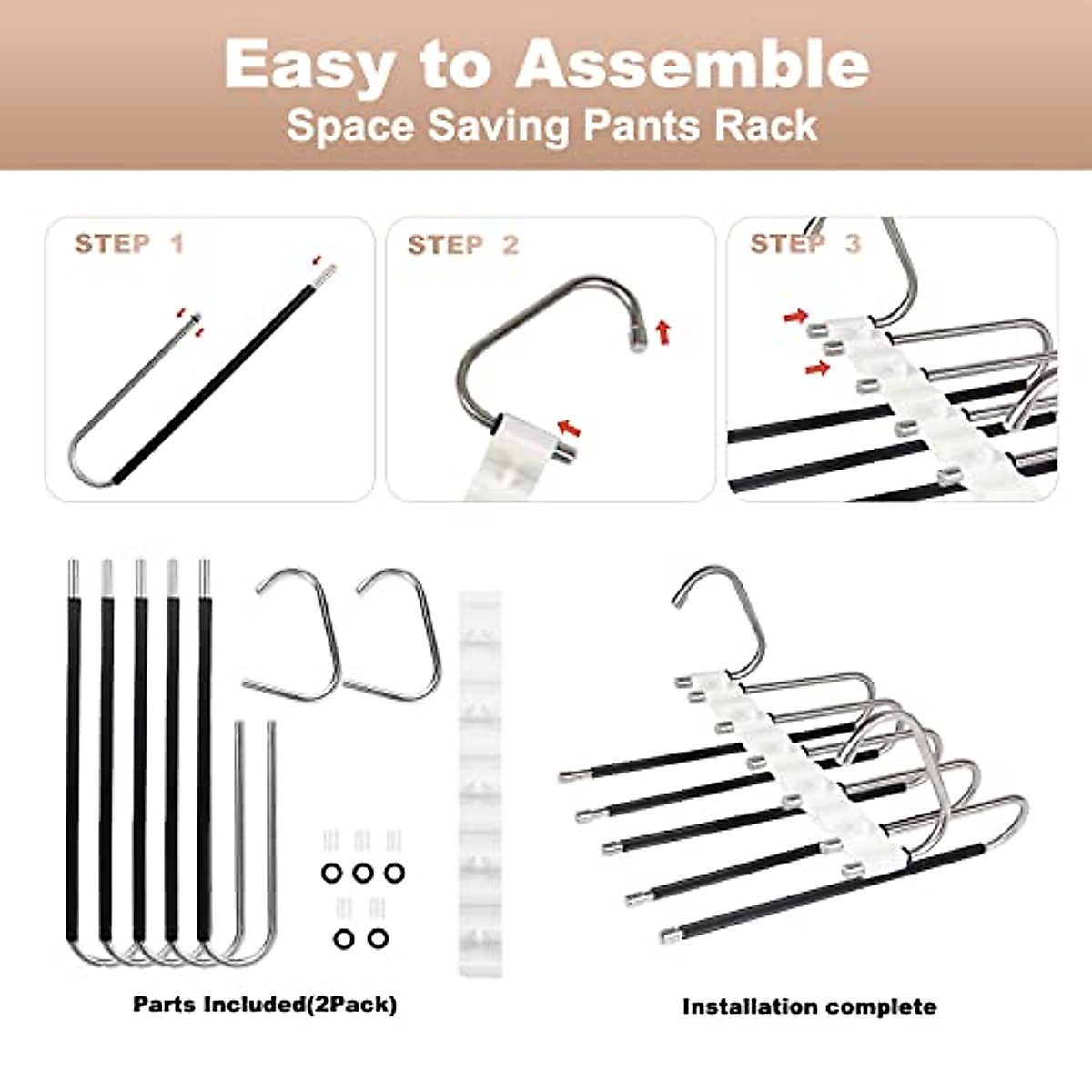 Easy to Assemble
Space Saving Pants Rack

STEP 1

STEP 2

STEP 3

Parts Included(2Pack)

Installation complete