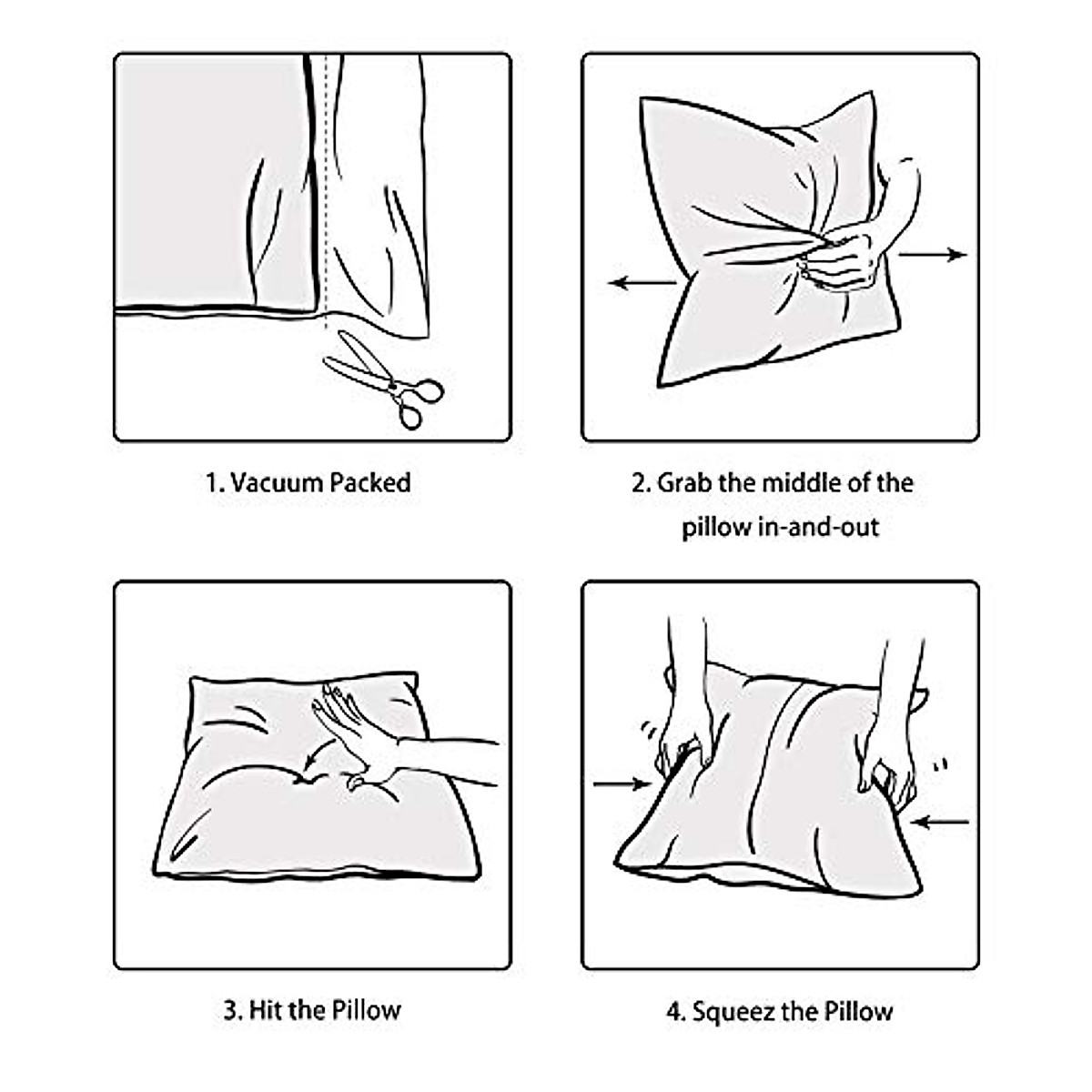 1. Vacuum Packed

2. Grab the middle of the pillow in-and-out

3. Hit the Pillow

4. Squeez the Pillow