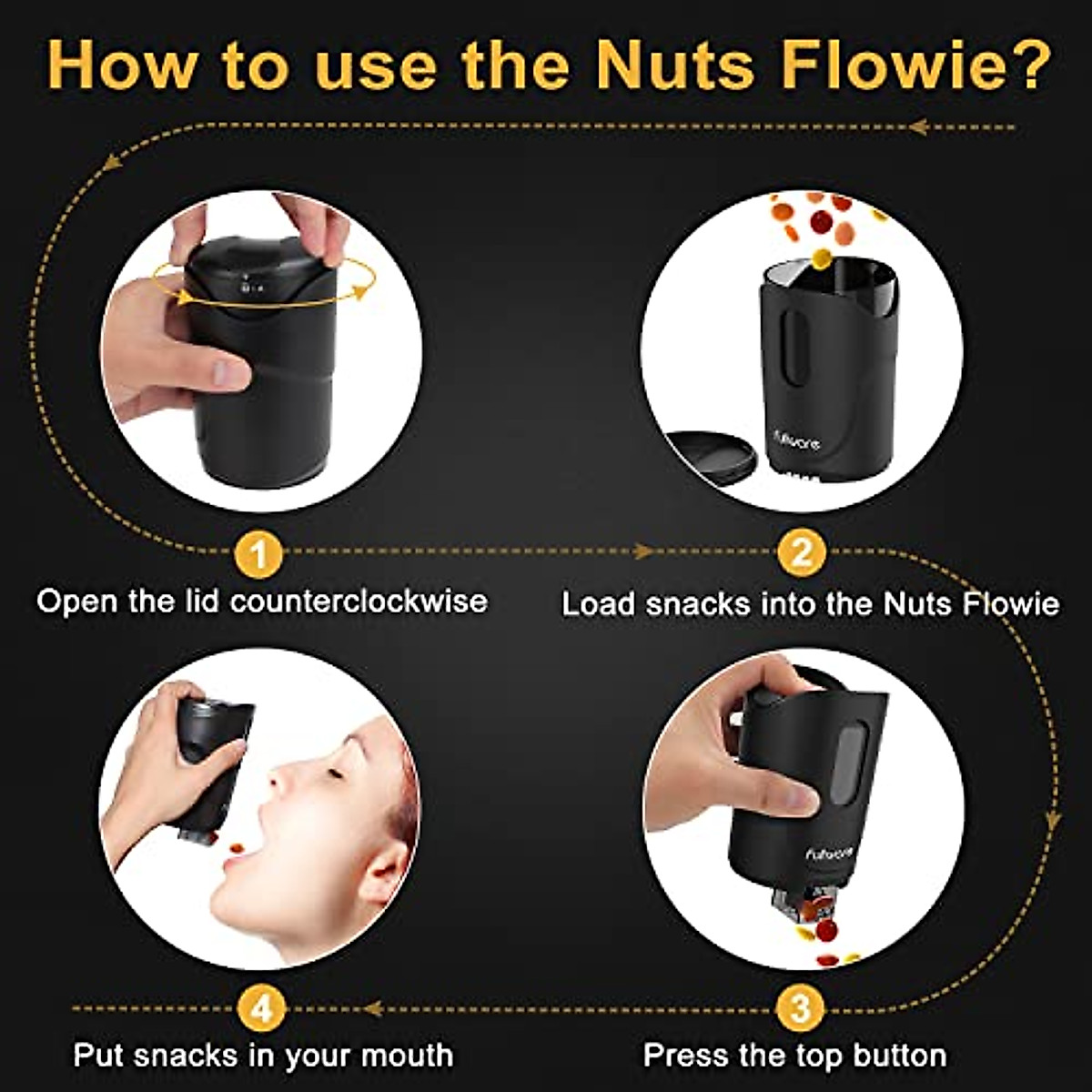 How to use the Nuts Flowie?

fullware

1
Open the lid counterclockwise

2
Load snacks into the Nuts Flowie

fullware

4
Put snacks in your mouth

3
Press the top button