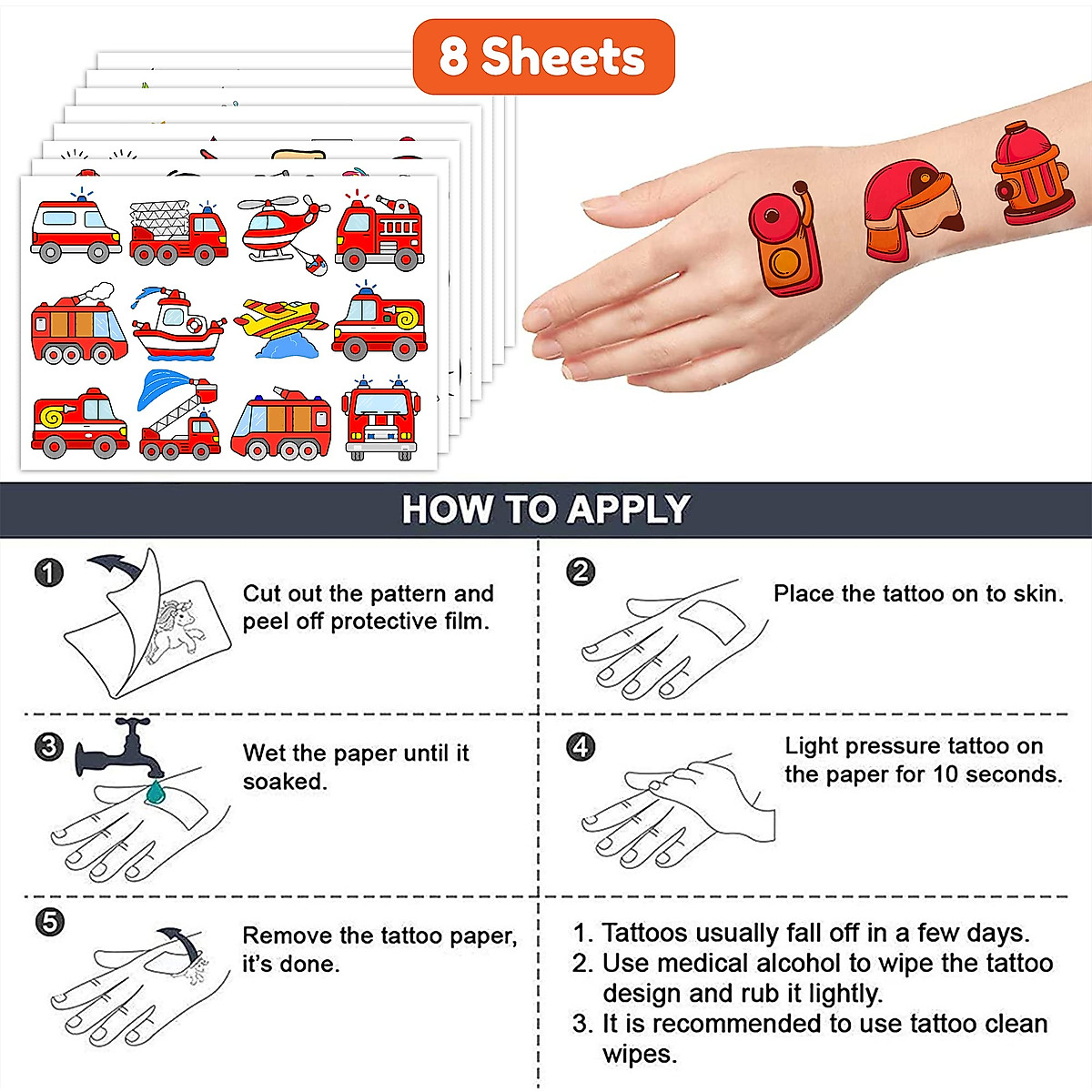 8 Sheets

HOW TO APPLY

1 Cut out the pattern and peel off protective film.

2 Place the tattoo on to skin.

3 Wet the paper until it soaked.

4 Light pressure tattoo on the paper for 10 seconds.

5 Remove the tattoo paper, it's done.

1. Tattoos usually fall off in a few days.
2. Use medical alcohol to wipe the tattoo design and rub it lightly.
3. It is recommended to use tattoo clean wipes.