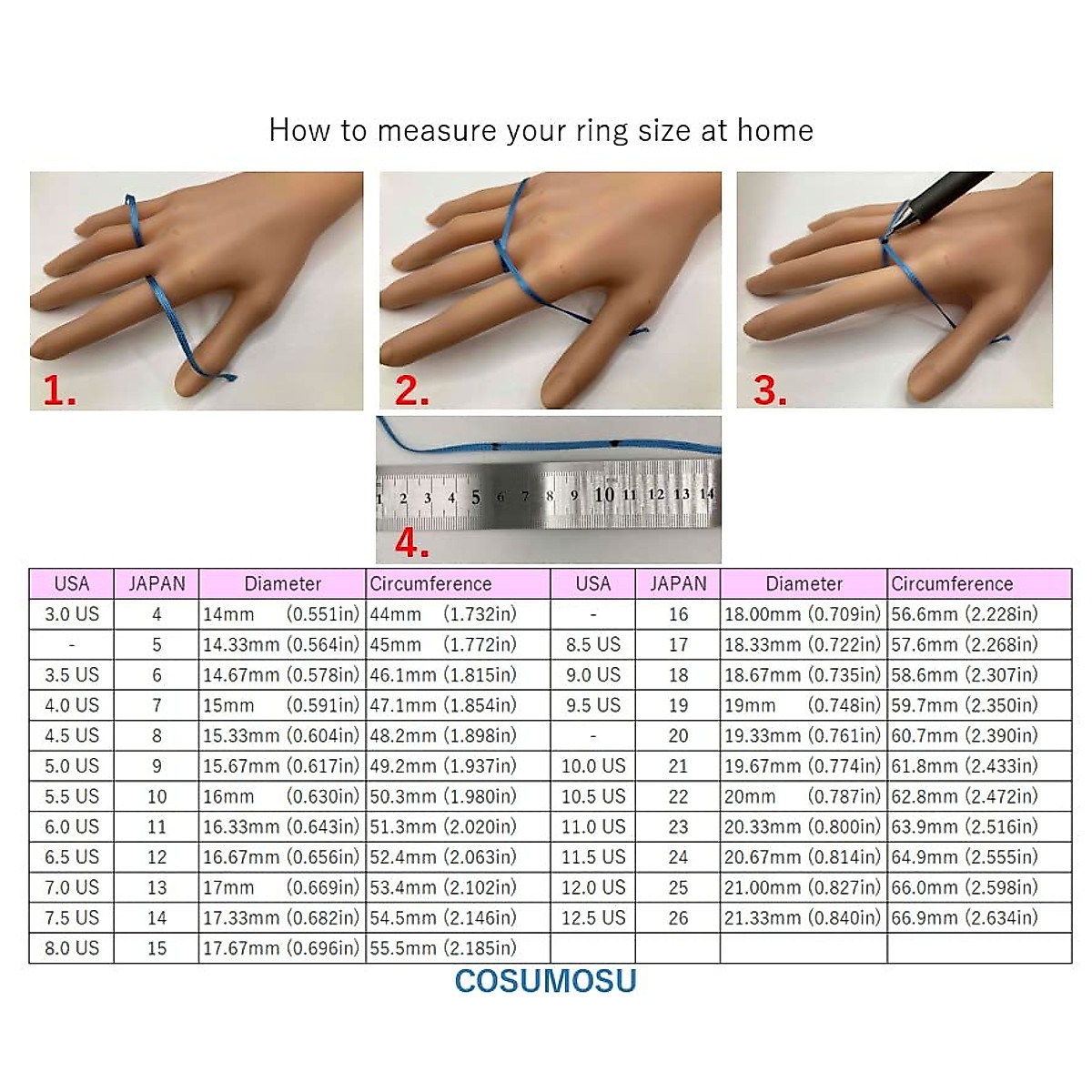 How to measure your ring size at home

1.

2.

3.

1 2 3 4 5 6 7 8 9 10 11 12 13 14

4.

| USA | JAPAN | Diameter | Circumference | USA | JAPAN | Diameter | Circumference |
|---|---|---|---|---|---|---|---|
| 3.0 US | 4 | 14mm (0.551in) | 44mm (1.732in) | - | 16 | 18.00mm (0.709in) | 56.6mm (2.228in) |
| - | 5 | 14.33mm (0.564in) | 45mm (1.772in) | 8.5 US | 17 | 18.33mm (0.722in) | 57.6mm (2.268in) |
| 3.5 US | 6 | 14.67mm (0.578in) | 46.1mm (1.815in) | 9.0 US | 18 | 18.67mm (0.735in) | 58.6mm (2.307in) |
| 4.0 US | 7 | 15mm (0.591in) | 47.1mm (1.854in) | 9.5 US | 19 | 19mm (0.748in) | 59.7mm (2.350in) |
| 4.5 US | 8 | 15.33mm (0.604in) | 48.2mm (1.898in) | - | 20 | 19.33mm (0.761in) | 60.7mm (2.390in) |
| 5.0 US | 9 | 15.67mm (0.617in) | 49.2mm (1.937in) | 10.0 US | 21 | 19.67mm (0.774in) | 61.8mm (2.433in) |
| 5.5 US | 10 | 16mm (0.630in) | 50.3mm (1.980in) | 10.5 US | 22 | 20mm (0.787in) | 62.8mm (2.472in) |
| 6.0 US | 11 | 16.33mm (0.643in) | 51.3mm (2.020in) | 11.0 US | 23 | 20.33mm (0.800in) | 63.9mm (2.516in) |
| 6.5 US | 12 | 16.67mm (0.656in) | 52.4mm (2.063in) | 11.5 US | 24 | 20.67mm (0.814in) | 64.9mm (2.555in) |
| 7.0 US | 13 | 17mm (0.669in) | 53.4mm (2.102in) | 12.0 US | 25 | 21.00mm (0.827in) | 66.0mm (2.598in) |
| 7.5 US | 14 | 17.33mm (0.682in) | 54.5mm (2.146in) | 12.5 US | 26 | 21.33mm (0.840in) | 66.9mm (2.634in) |
| 8.0 US | 15 | 17.67mm (0.696in) | 55.5mm (2.185in) | | | | |

COSUMOSU