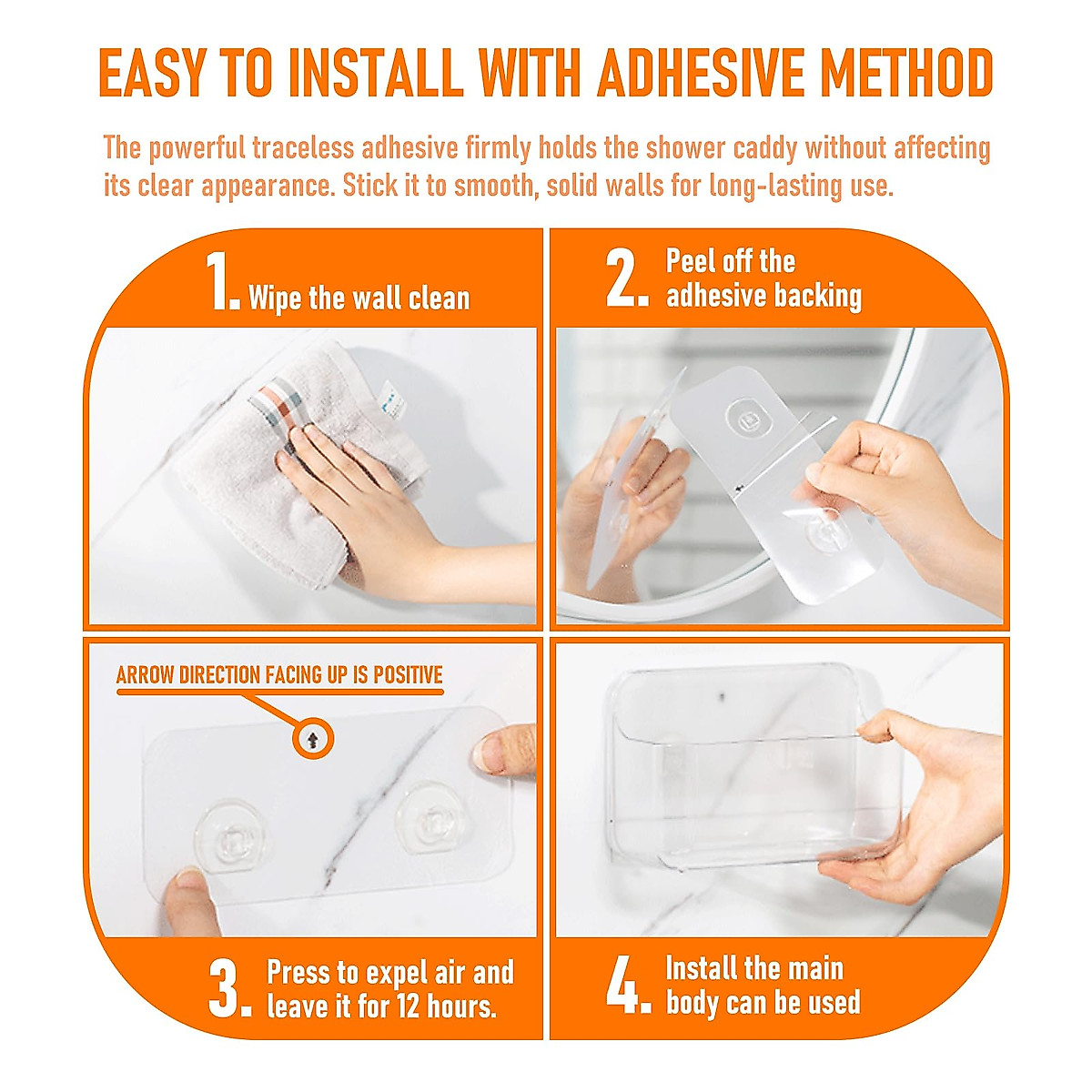 EASY TO INSTALL WITH ADHESIVE METHOD

The powerful traceless adhesive firmly holds the shower caddy without affecting its clear appearance. Stick it to smooth, solid walls for long-lasting use.

1. Wipe the wall clean

2. Peel off the adhesive backing

ARROW DIRECTION FACING UP IS POSITIVE

3. Press to expel air and leave it for 12 hours.

4. Install the main body can be used