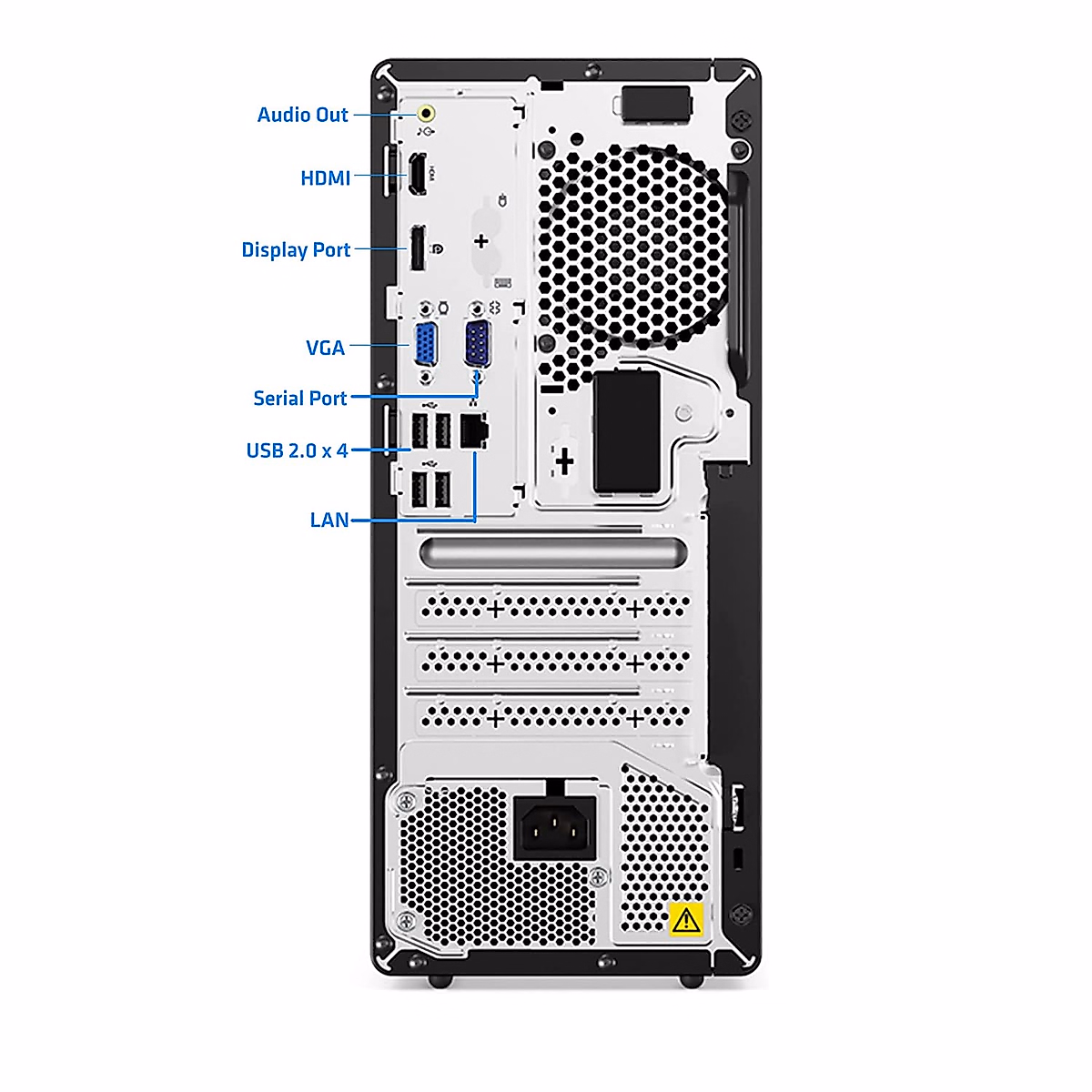 Audio Out
HDMI
Display Port
VGA
Serial Port
USB 2.0 x 4
LAN