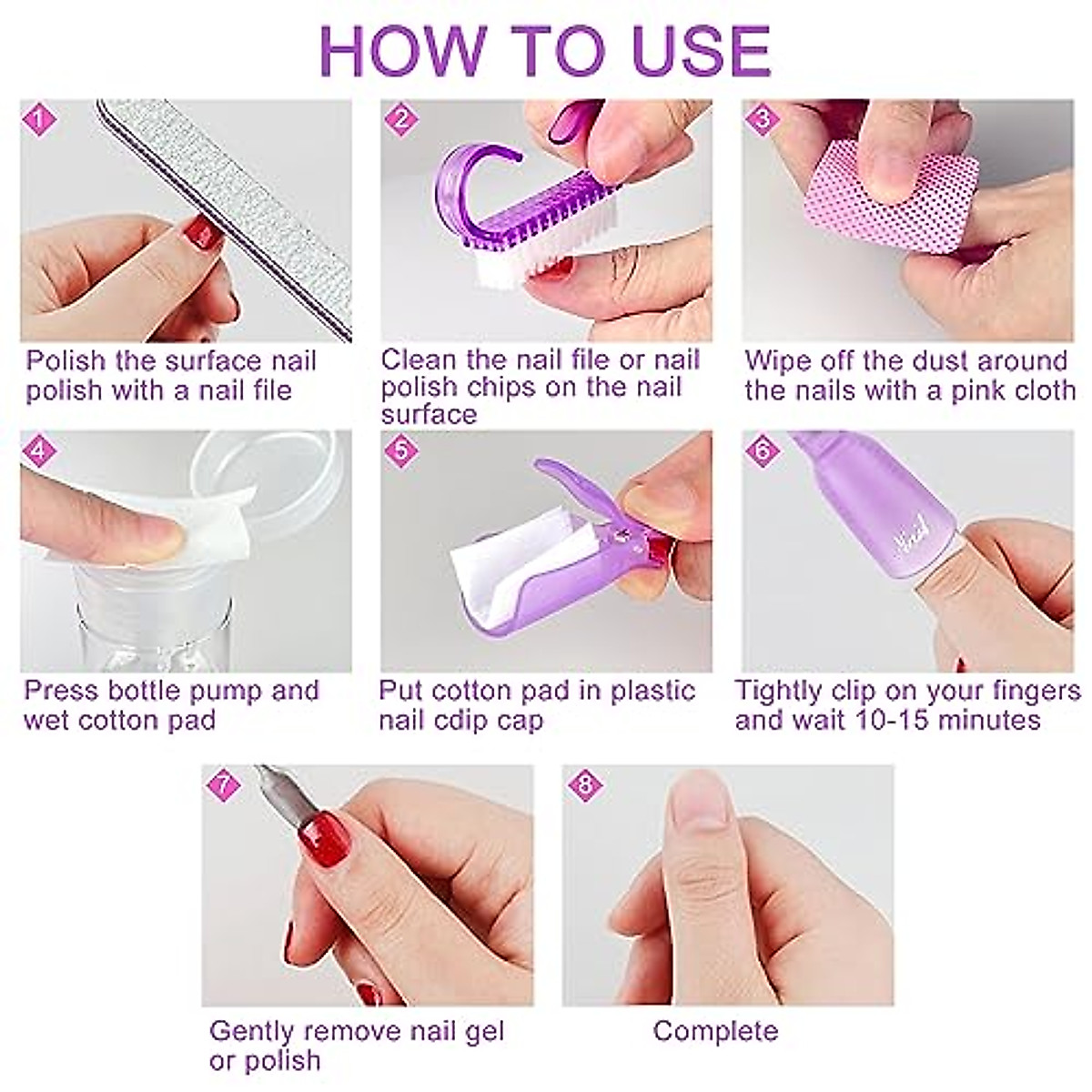 HOW TO USE

1
Polish the surface nail polish with a nail file

2
Clean the nail file or nail polish chips on the nail surface

3
Wipe off the dust around the nails with a pink cloth

4
Press bottle pump and wet cotton pad

5
Put cotton pad in plastic nail cdip cap

6
Nail
Tightly clip on your fingers and wait 10-15 minutes

7
Gently remove nail gel or polish

8
Complete