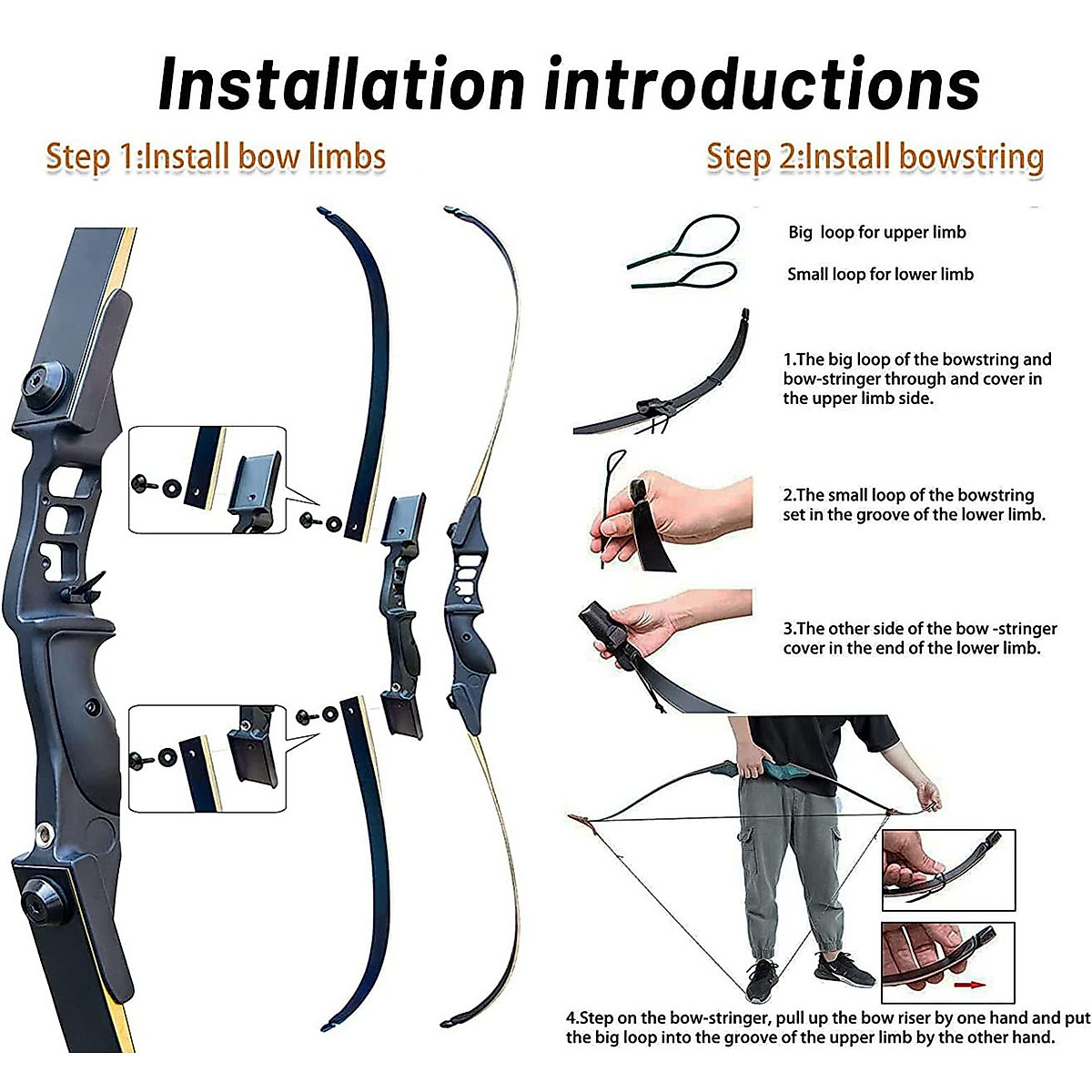 Installation introductions

Step 1:Install bow limbs

Step 2:Install bowstring

Big loop for upper limb

Small loop for lower limb

1.The big loop of the bowstring and bow-stringer through and cover in the upper limb side.

2.The small loop of the bowstring set in the groove of the lower limb.

3.The other side of the bow -stringer cover in the end of the lower limb.

4.Step on the bow-stringer, pull up the bow riser by one hand and put the big loop into the groove of the upper limb by the other hand.