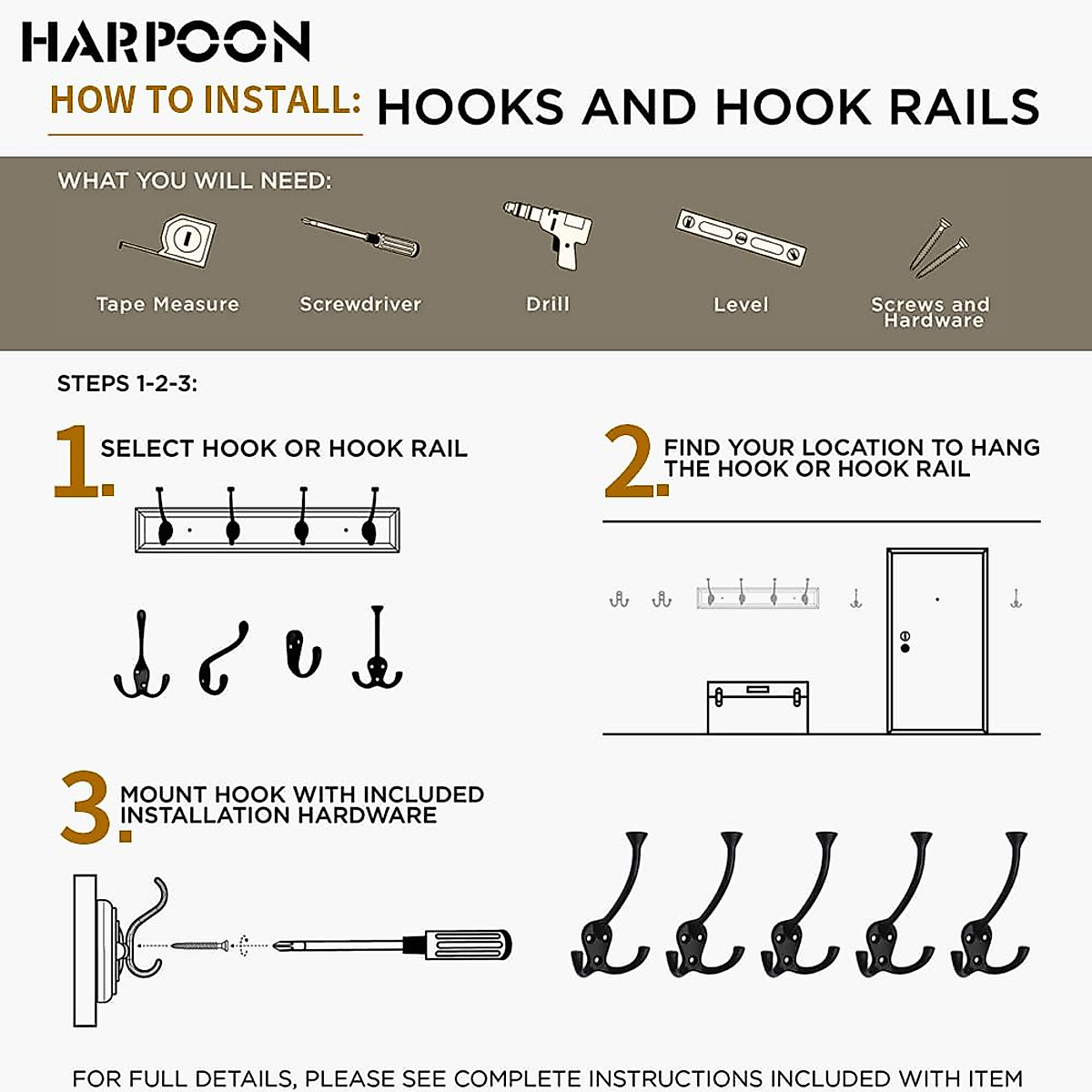 HARPOON

HOW TO INSTALL: HOOKS AND HOOK RAILS

WHAT YOU WILL NEED:

Tape Measure

Screwdriver

Drill

Level

Screws and Hardware

STEPS 1-2-3:

1. SELECT HOOK OR HOOK RAIL

2. FIND YOUR LOCATION TO HANG THE HOOK OR HOOK RAIL

3. MOUNT HOOK WITH INCLUDED INSTALLATION HARDWARE

FOR FULL DETAILS, PLEASE SEE COMPLETE INSTRUCTIONS INCLUDED WITH ITEM