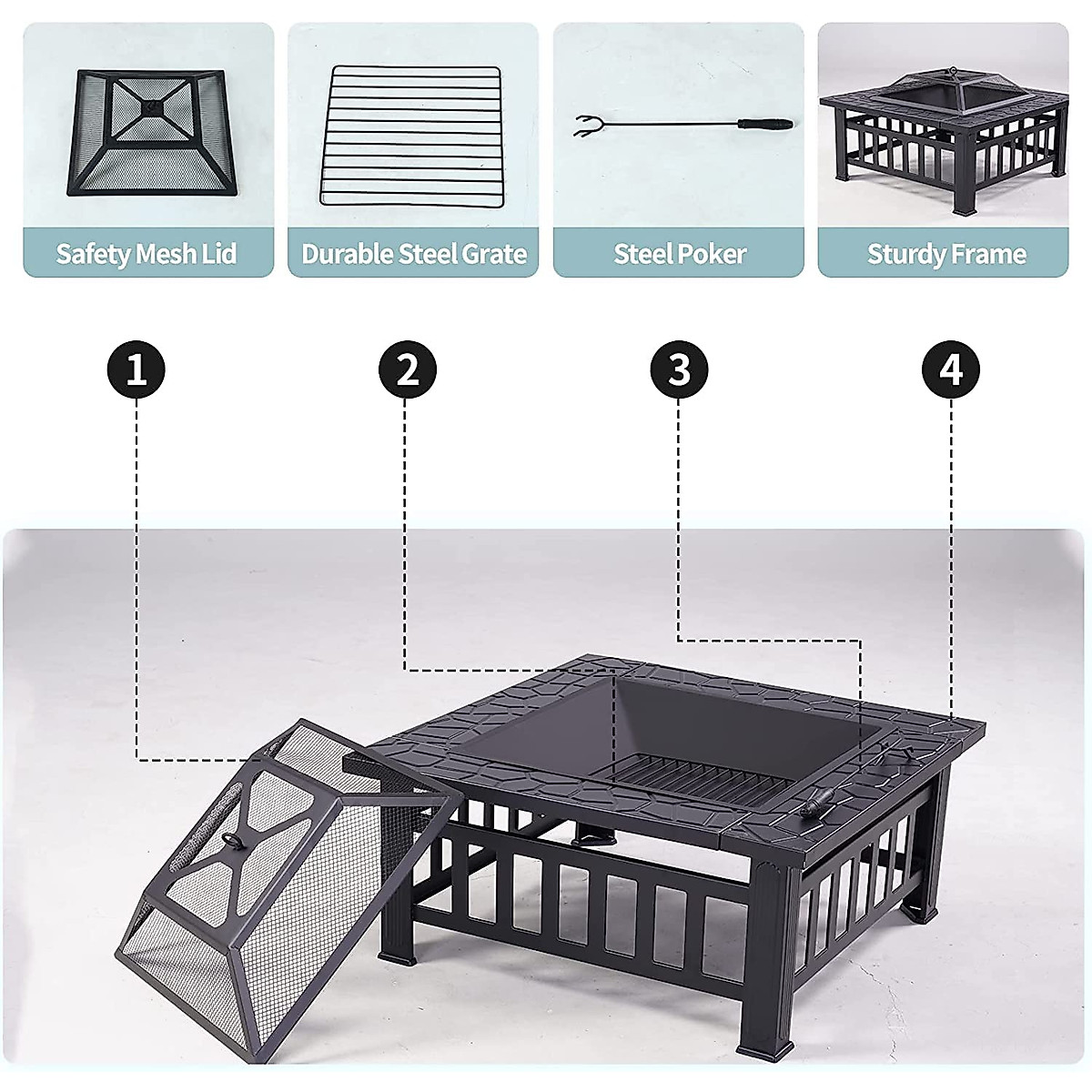 Safety Mesh Lid

Durable Steel Grate

Steel Poker

Sturdy Frame

1

2

3

4