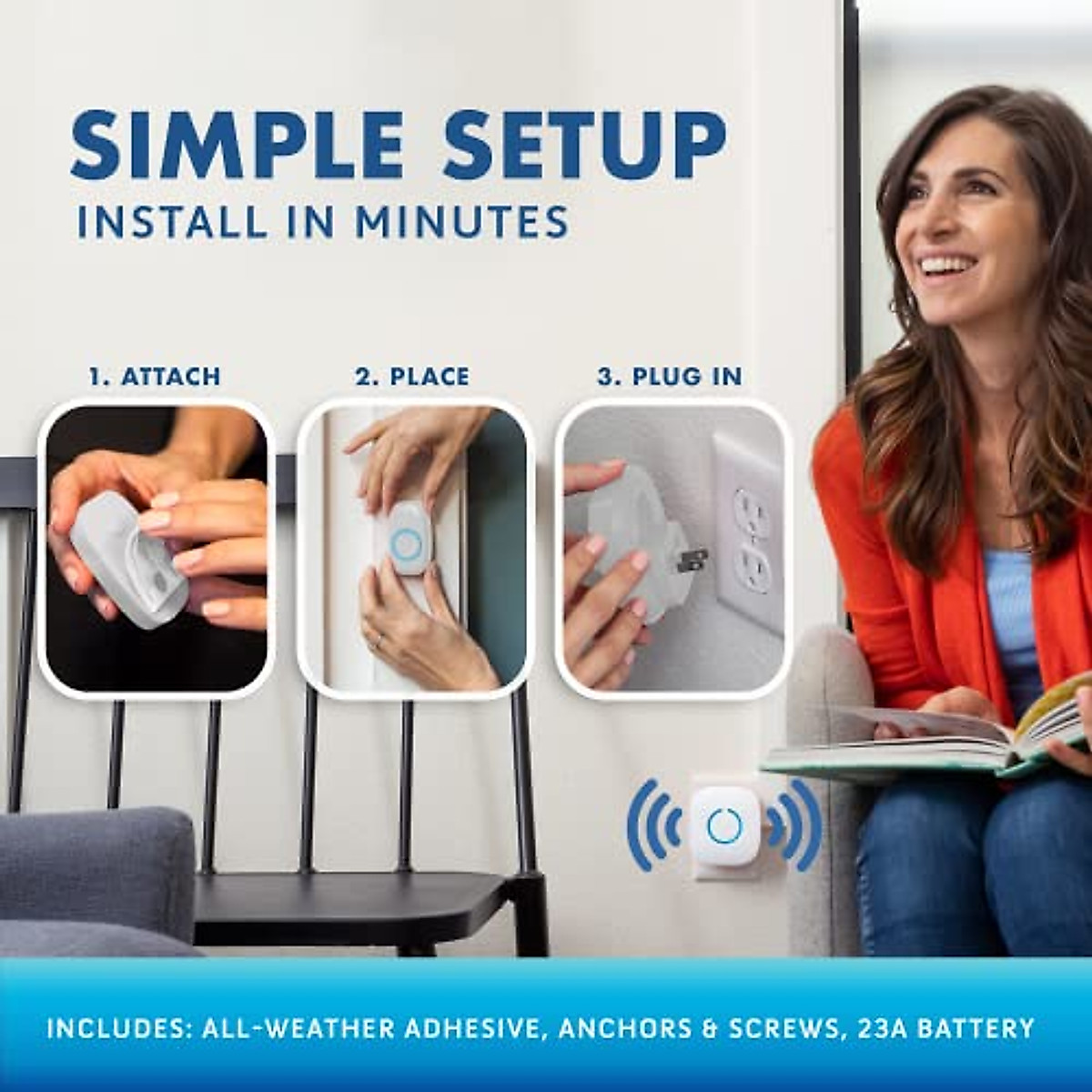 SIMPLE SETUP
INSTALL IN MINUTES

1. ATTACH
2. PLACE
3. PLUG IN

INCLUDES: ALL-WEATHER ADHESIVE, ANCHORS & SCREWS, 23A BATTERY