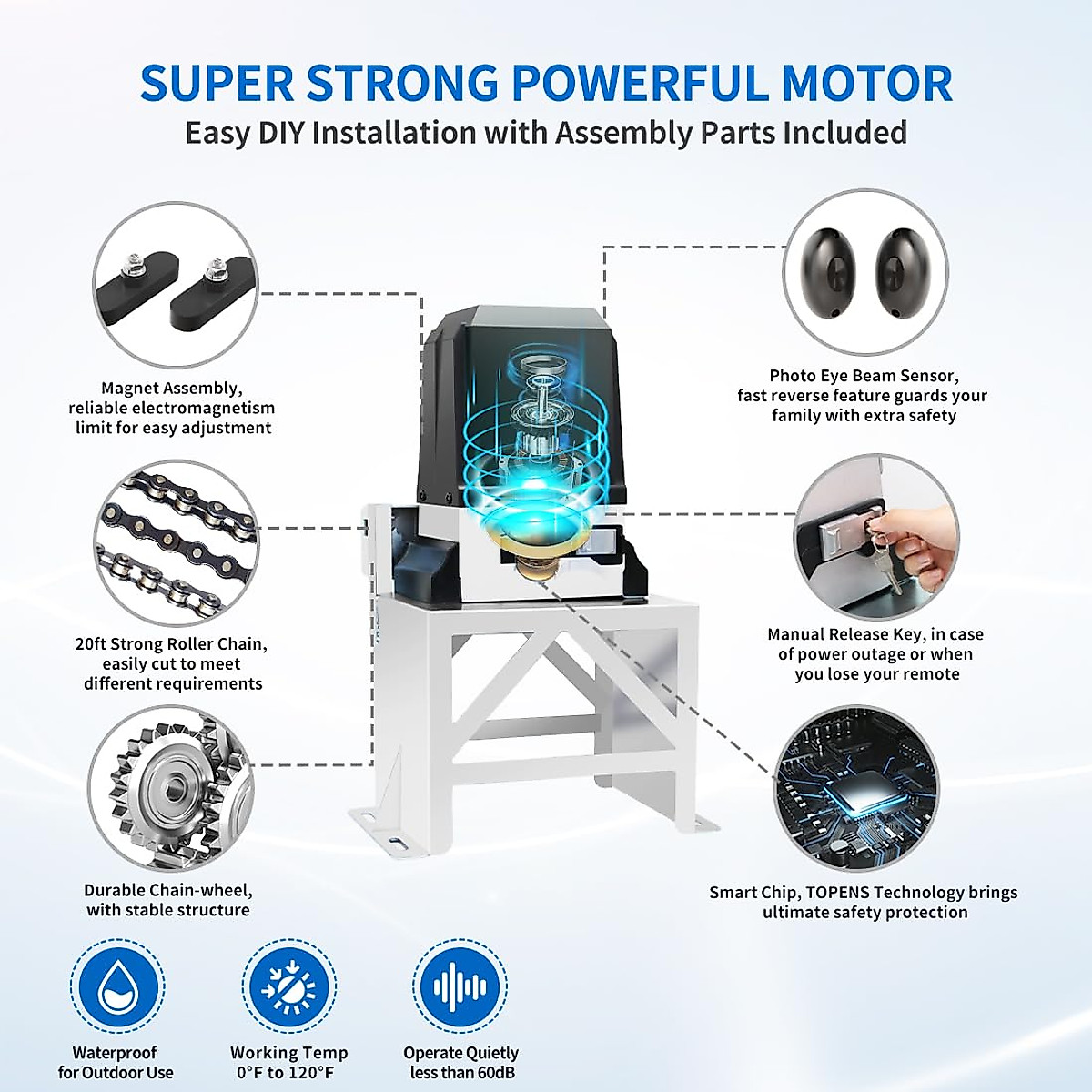 SUPER STRONG POWERFUL MOTOR
Easy DIY Installation with Assembly Parts Included

Magnet Assembly, reliable electromagnetism limit for easy adjustment

20ft Strong Roller Chain, easily cut to meet different requirements

Durable Chain-wheel, with stable structure

Photo Eye Beam Sensor, fast reverse feature guards your family with extra safety

Manual Release Key, in case of power outage or when you lose your remote

Smart Chip, TOPENS Technology brings ultimate safety protection

Waterproof for Outdoor Use

Working Temp 0°F to 120°F

Operate Quietly less than 60dB