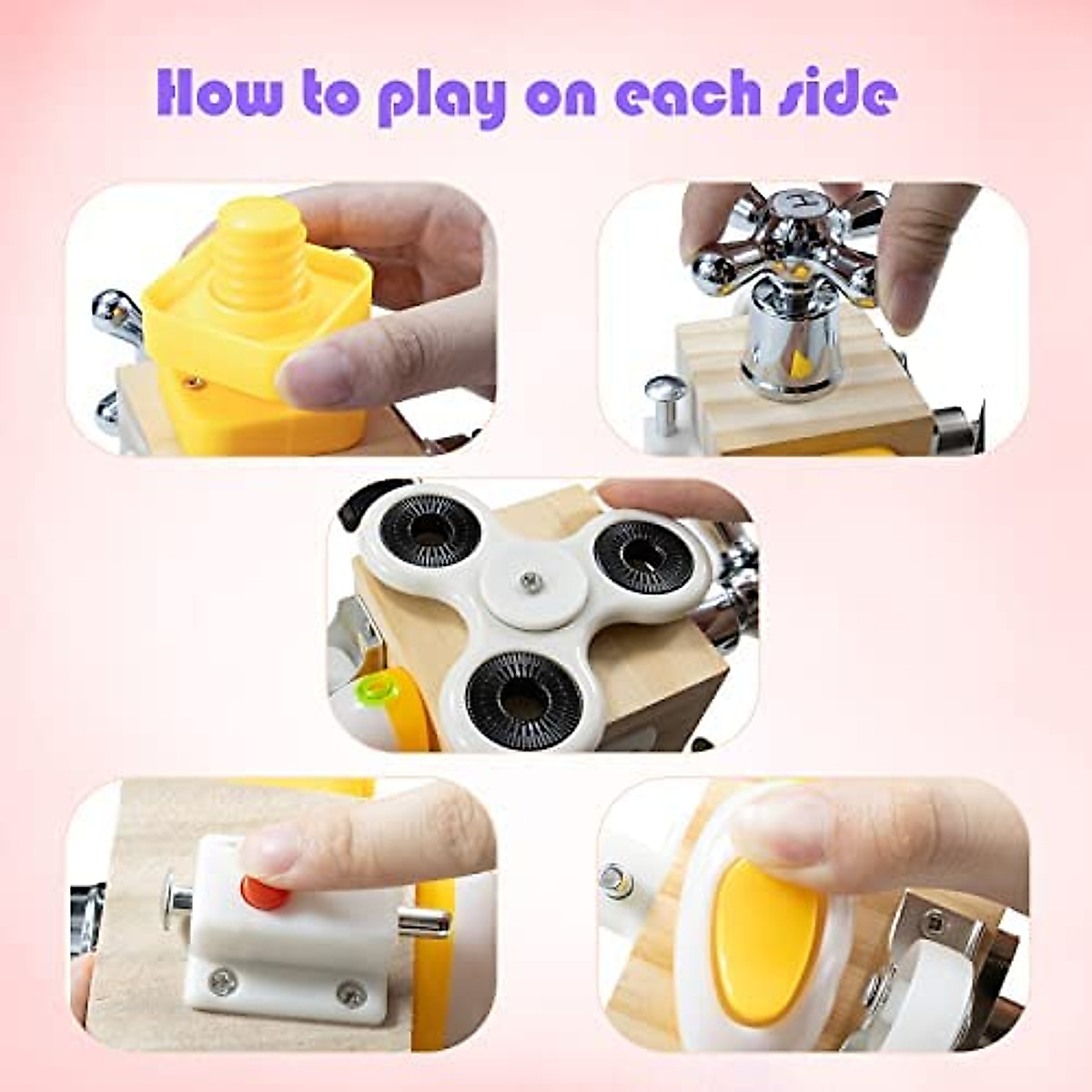 How to play on each side