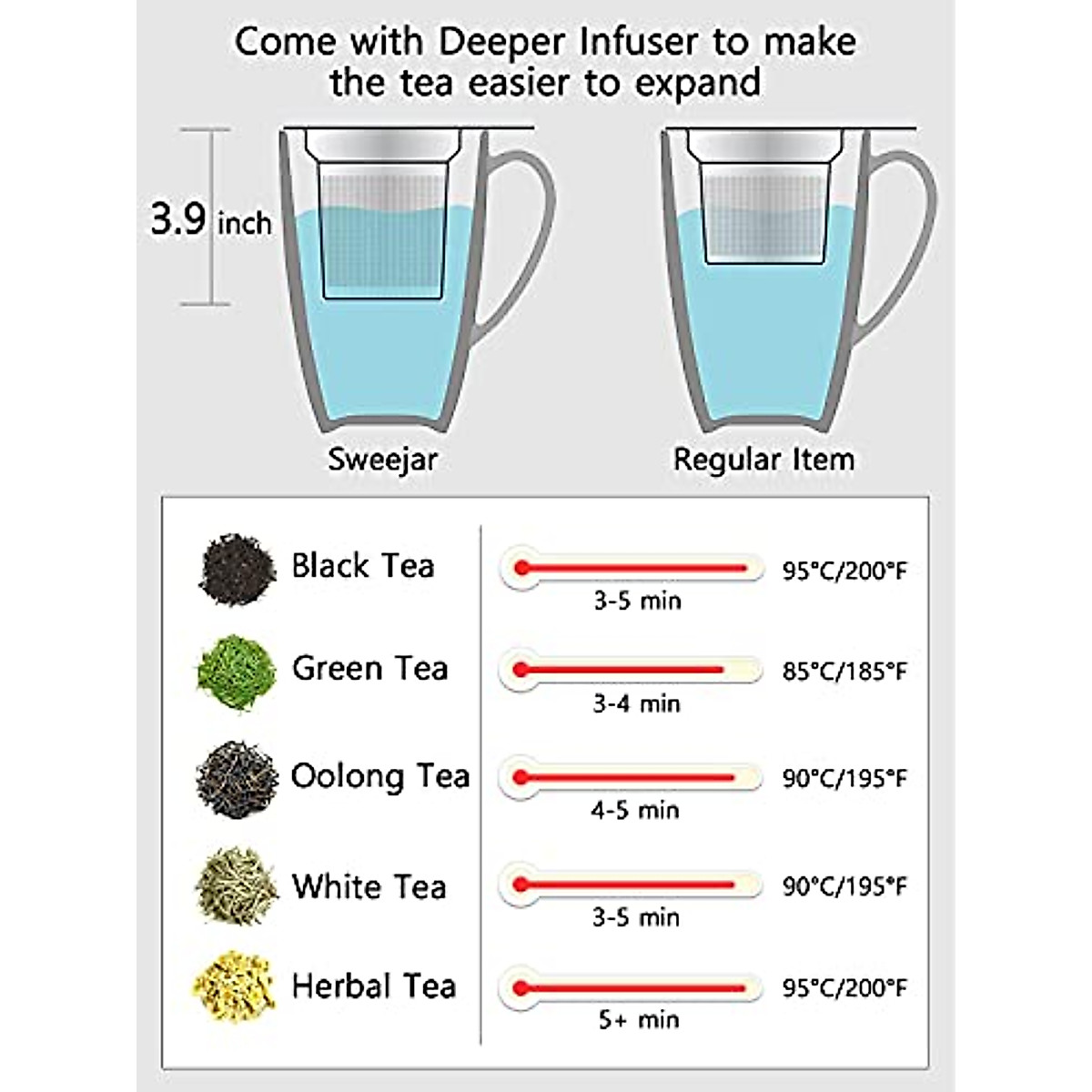 Come with Deeper Infuser to make the tea easier to expand

3.9 inch

Sweejar

Regular Item

Black Tea
3-5 min
95°C/200°F

Green Tea
3-4 min
85°C/185°F

Oolong Tea
4-5 min
90°C/195°F

White Tea
3-5 min
90°C/195°F

Herbal Tea
5+ min
95°C/200°F