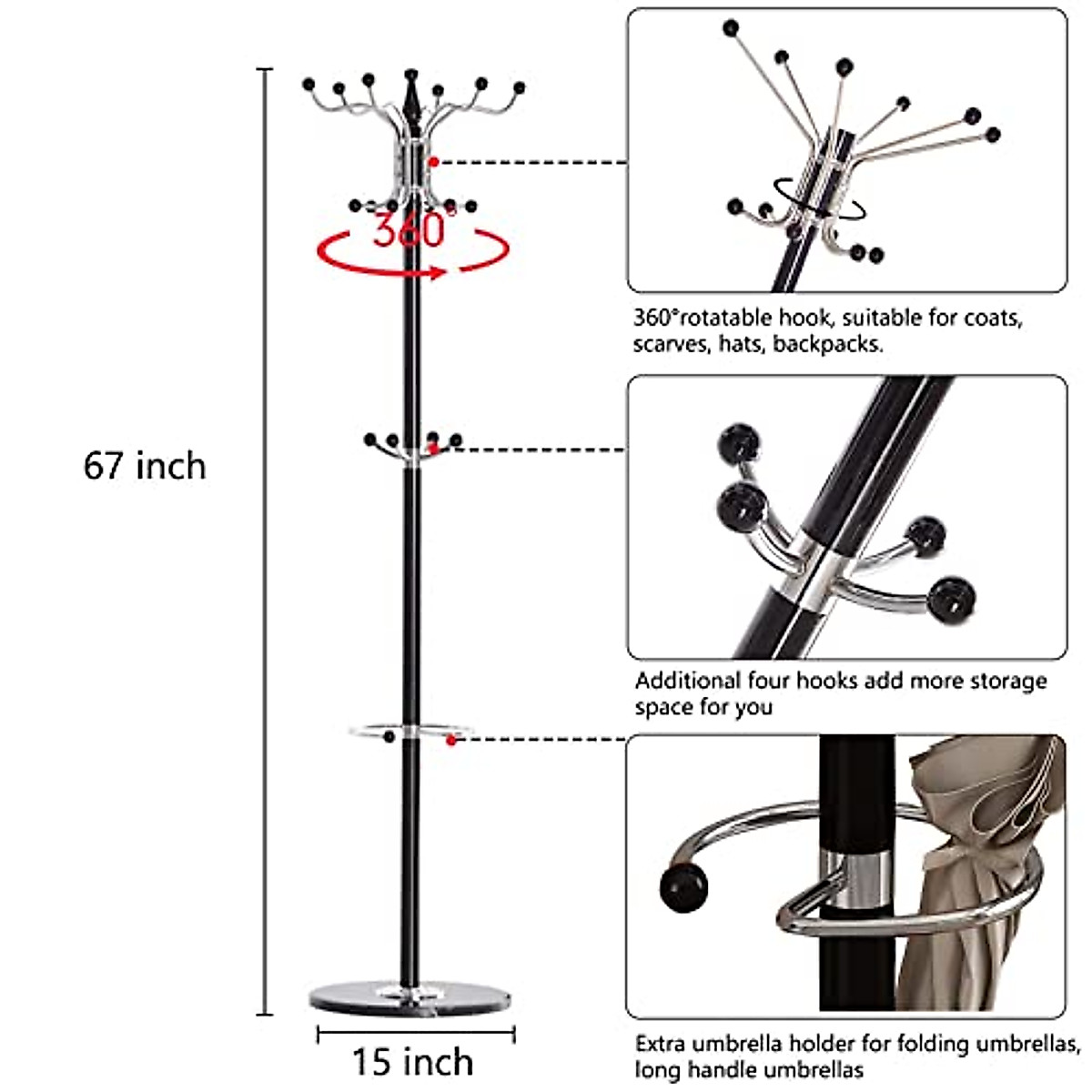 360°

67 inch

15 inch

360°rotatable hook, suitable for coats, scarves, hats, backpacks.

Additional four hooks add more storage space for you

Extra umbrella holder for folding umbrellas, long handle umbrellas