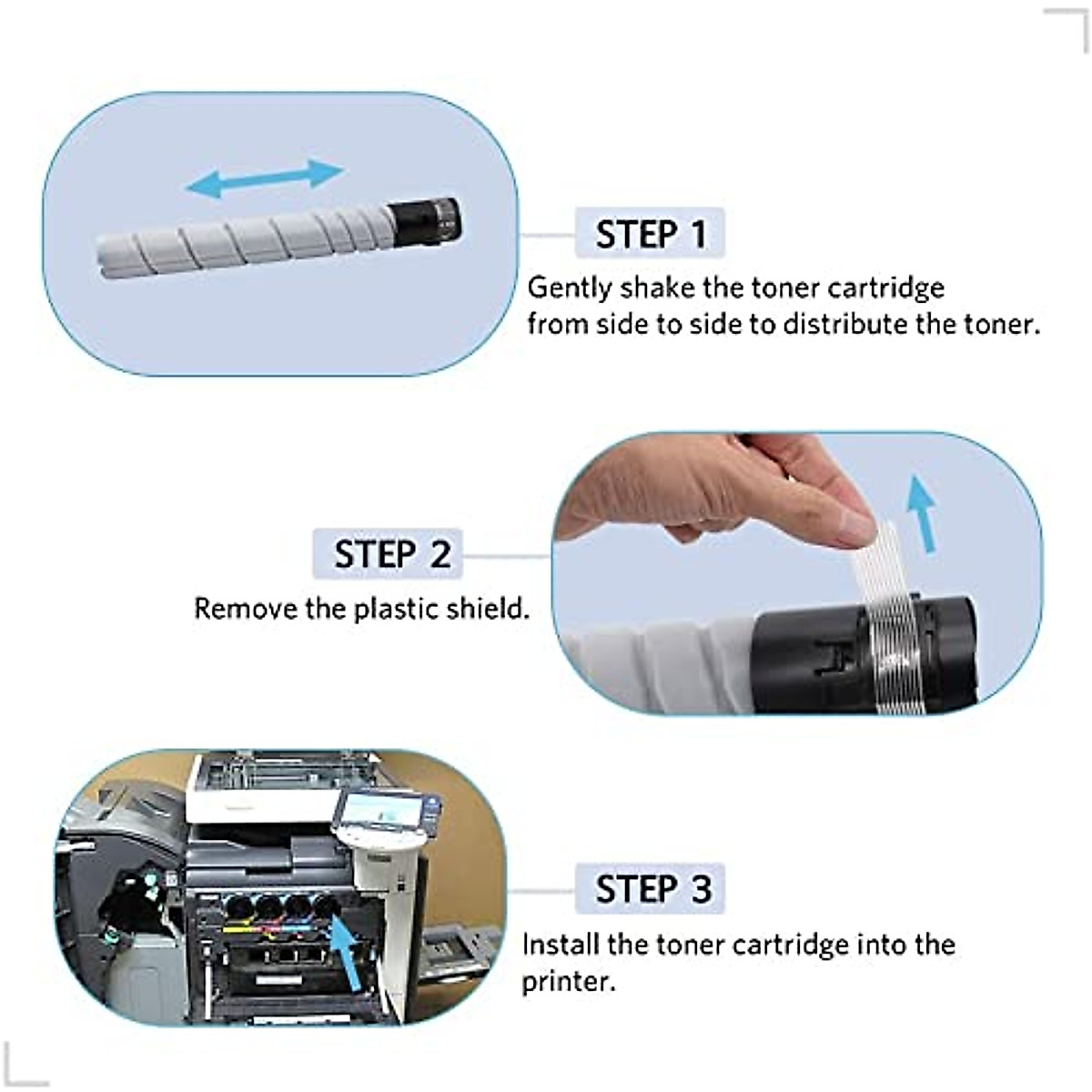 STEP 1

Gently shake the toner cartridge from side to side to distribute the toner.

STEP 2

Remove the plastic shield.

STEP 3

Install the toner cartridge into the printer.