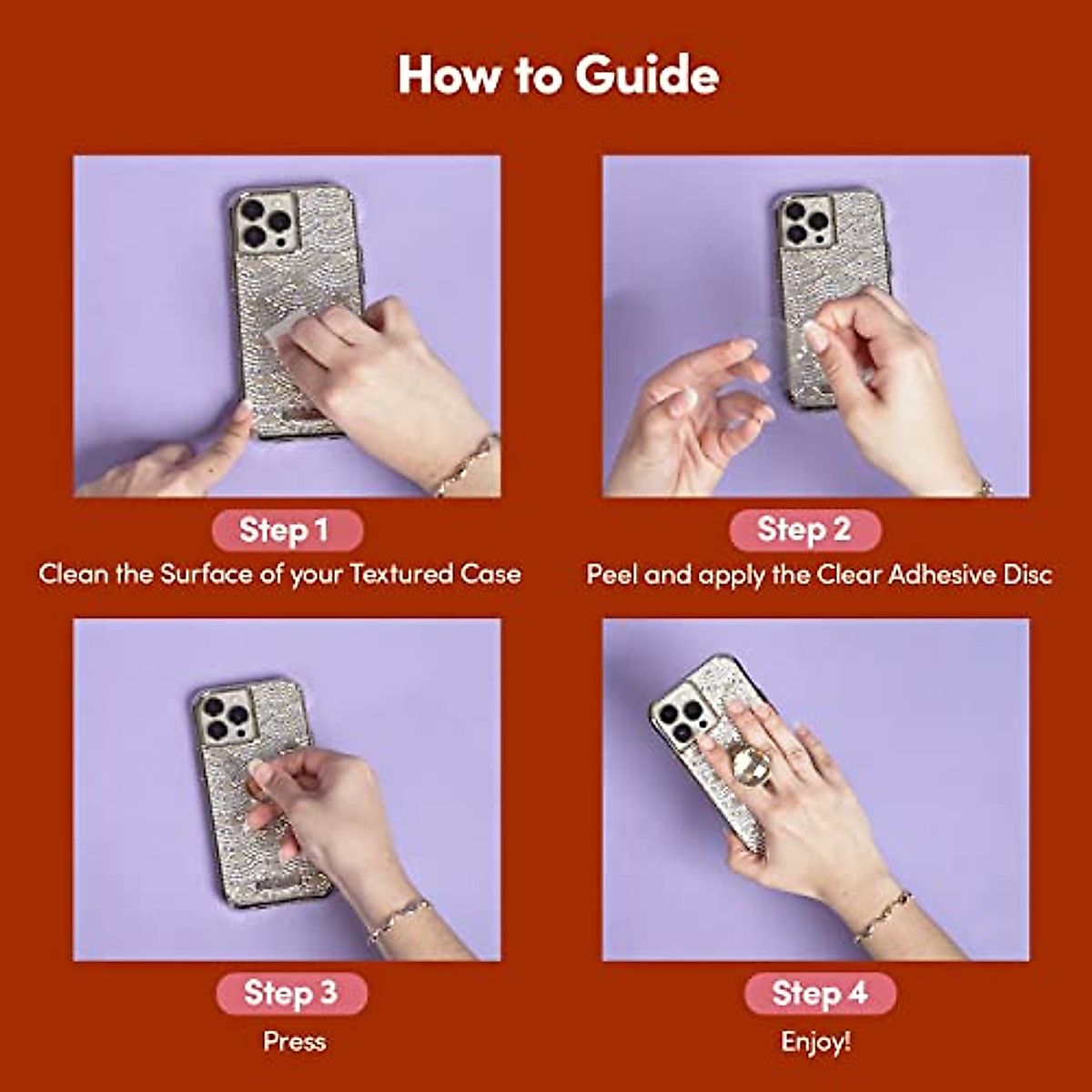 How to Guide

Step 1
Clean the Surface of your Textured Case

Step 2
Peel and apply the Clear Adhesive Disc

Step 3
Press

Step 4
Enjoy!