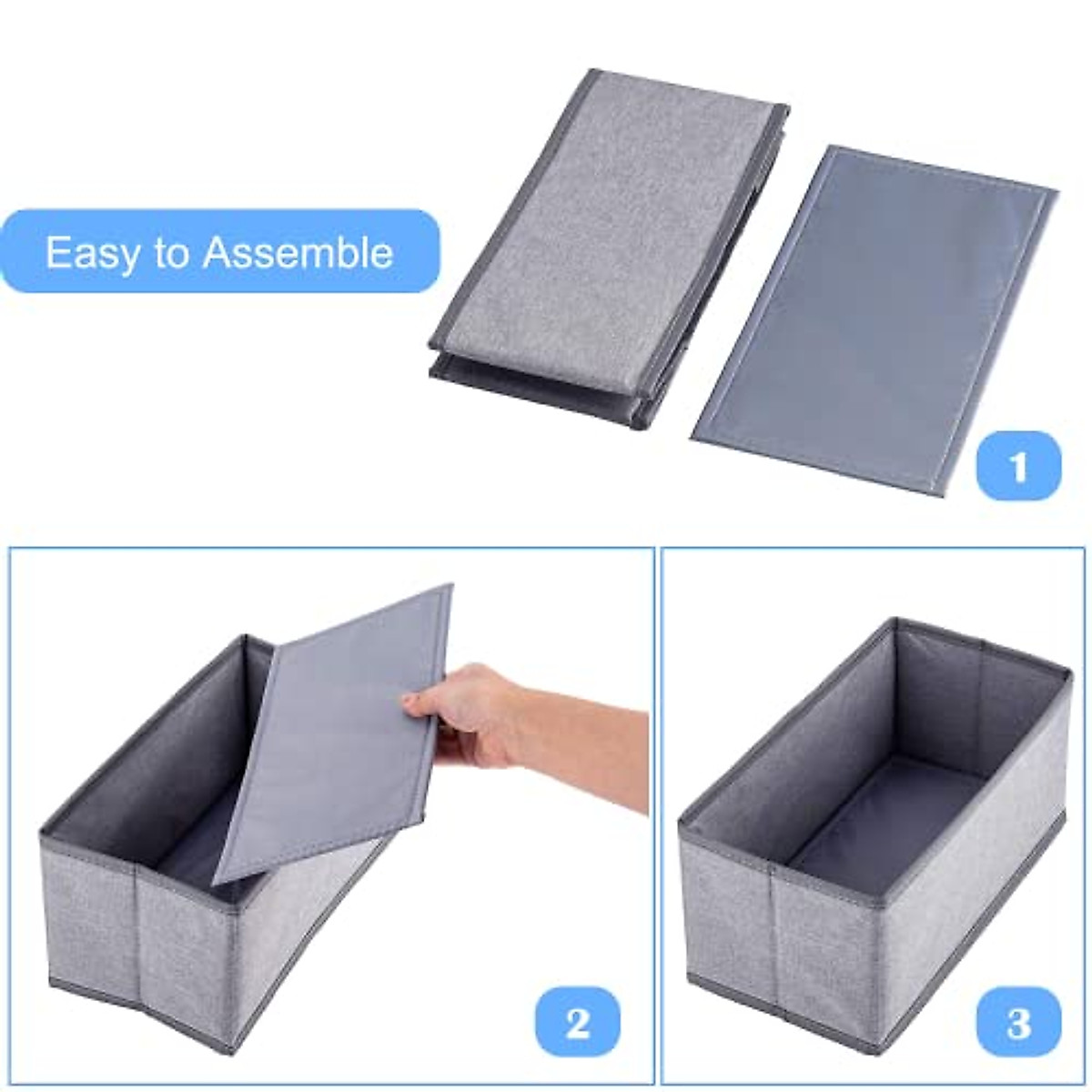 Easy to Assemble

1

2

3