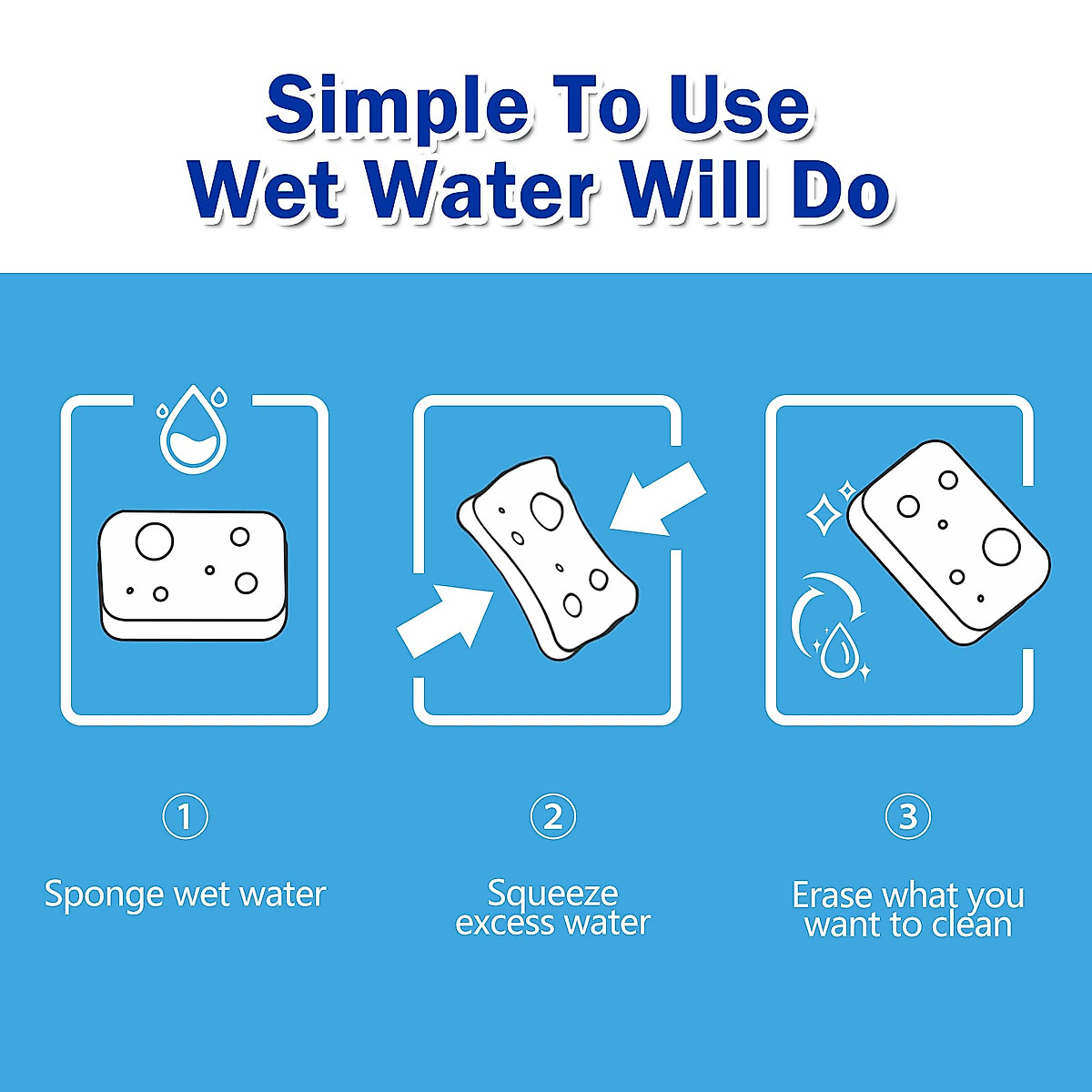 Simple To Use
Wet Water Will Do

①
Sponge wet water

②
Squeeze excess water

③
Erase what you want to clean