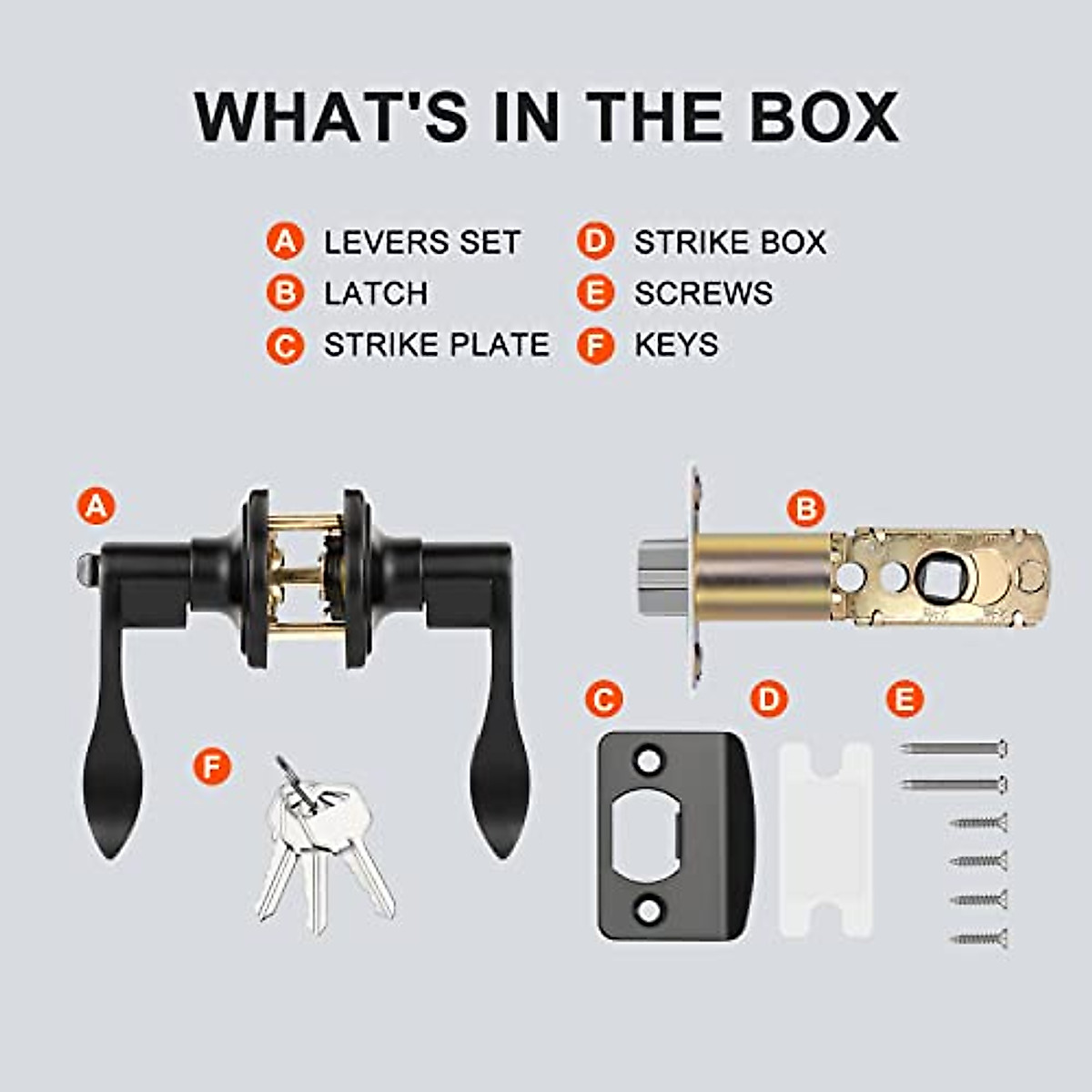 WHAT'S IN THE BOX

A LEVERS SET
B LATCH
C STRIKE PLATE
D STRIKE BOX
E SCREWS
F KEYS

A

B

C

D

E

F