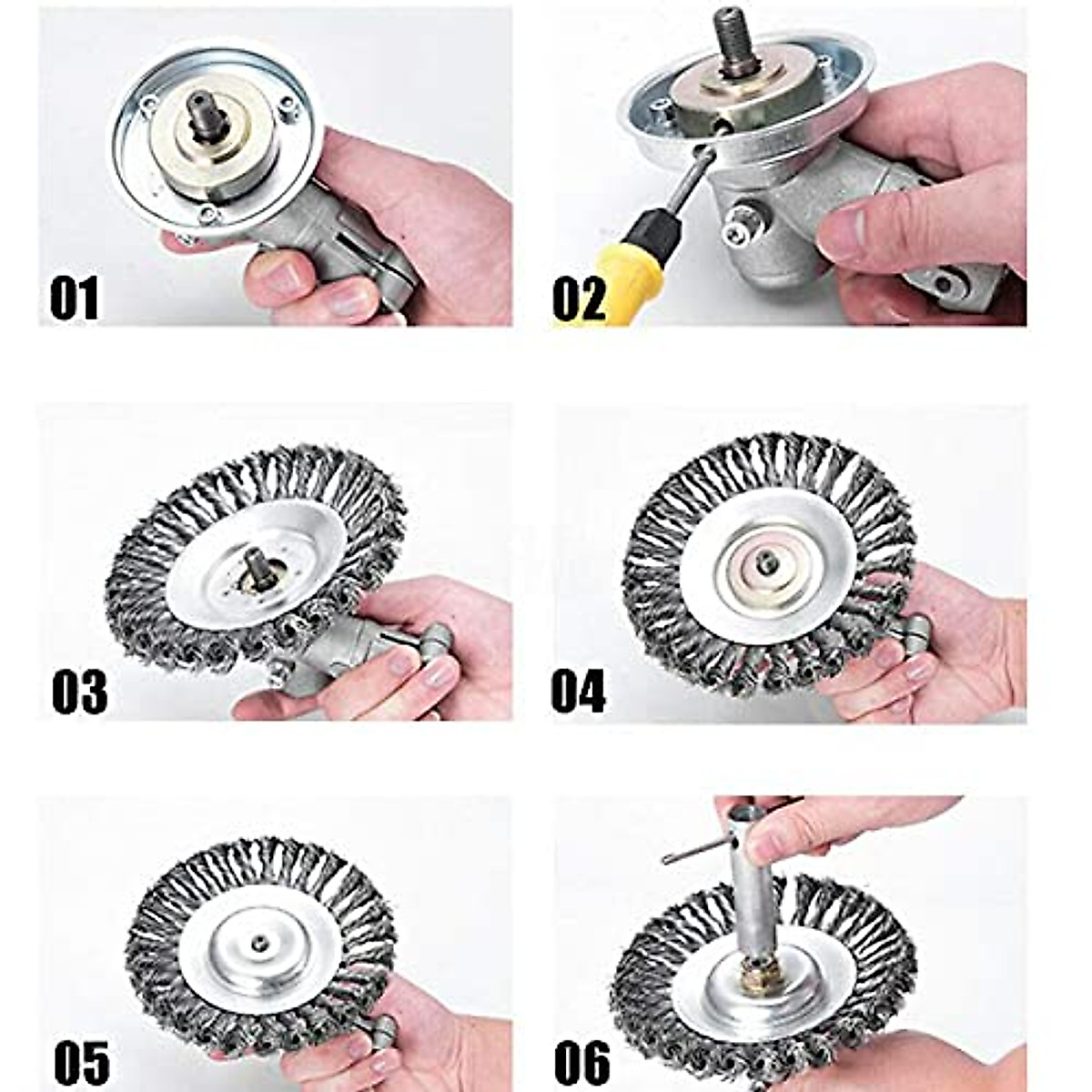 01

02

03

04

05

06