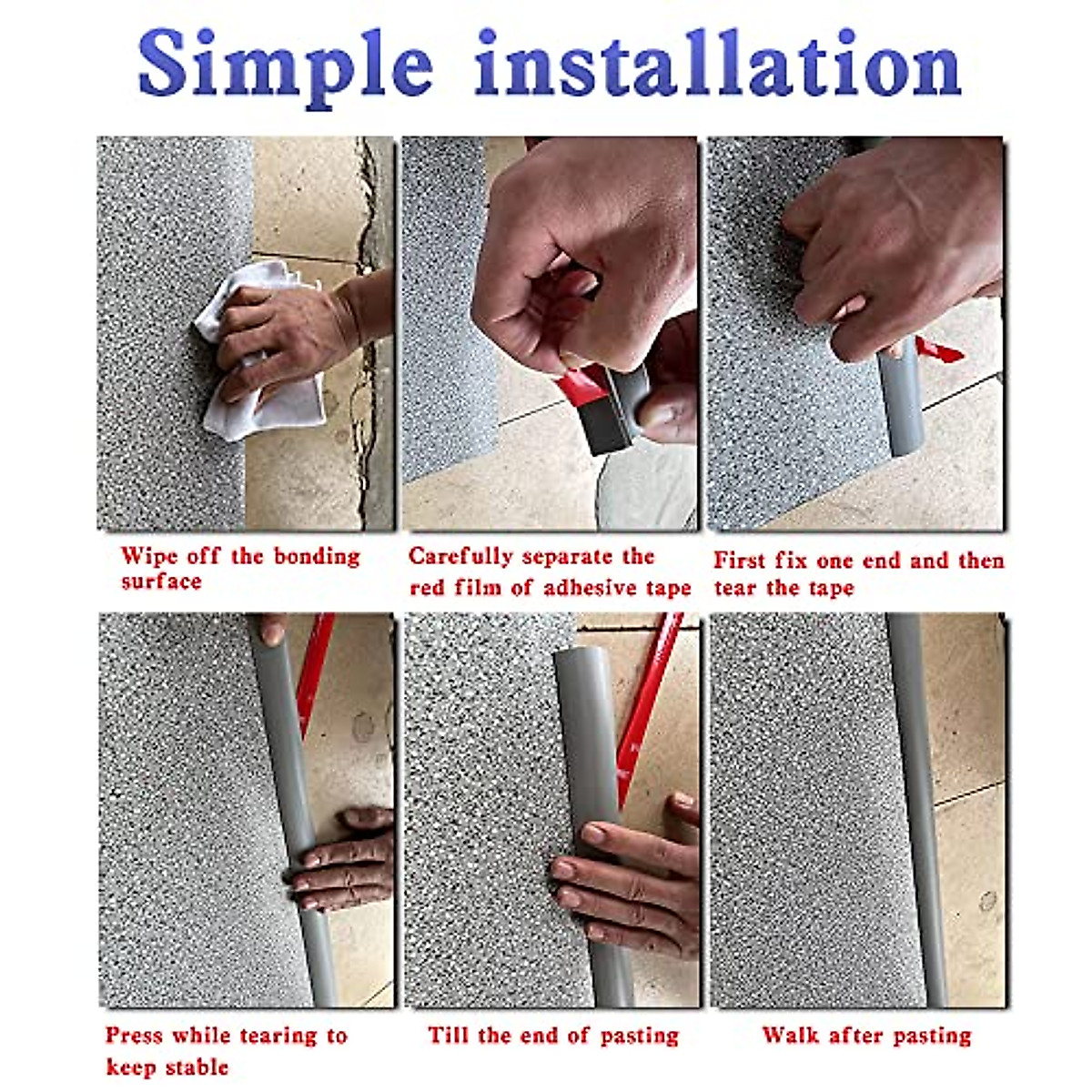 Simple installation

Wipe off the bonding surface

Carefully separate the red film of adhesive tape

First fix one end and then tear the tape

Press while tearing to keep stable

Till the end of pasting

Walk after pasting