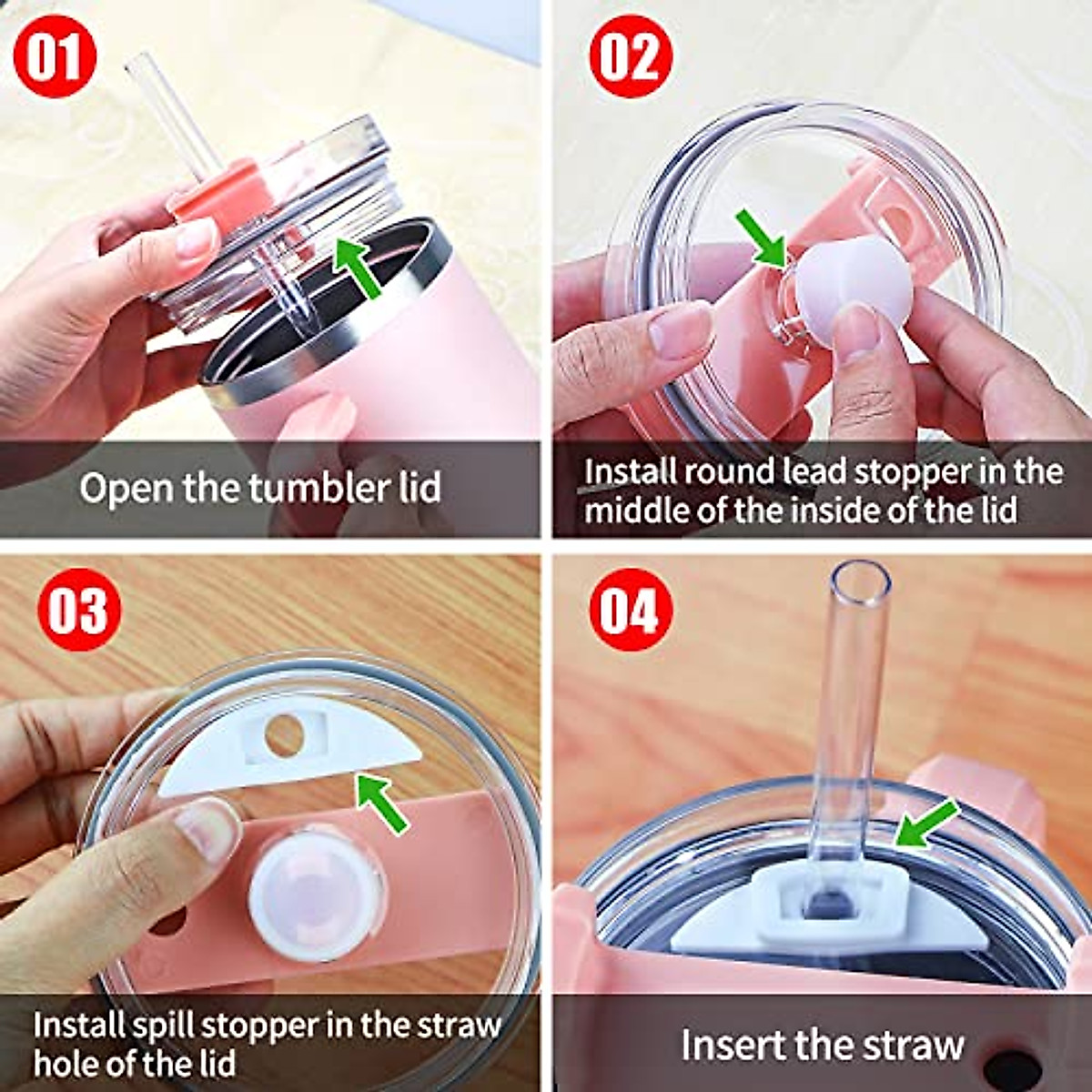 01

Open the tumbler lid

02

Install round lead stopper in the middle of the inside of the lid

03

Install spill stopper in the straw hole of the lid

04

Insert the straw