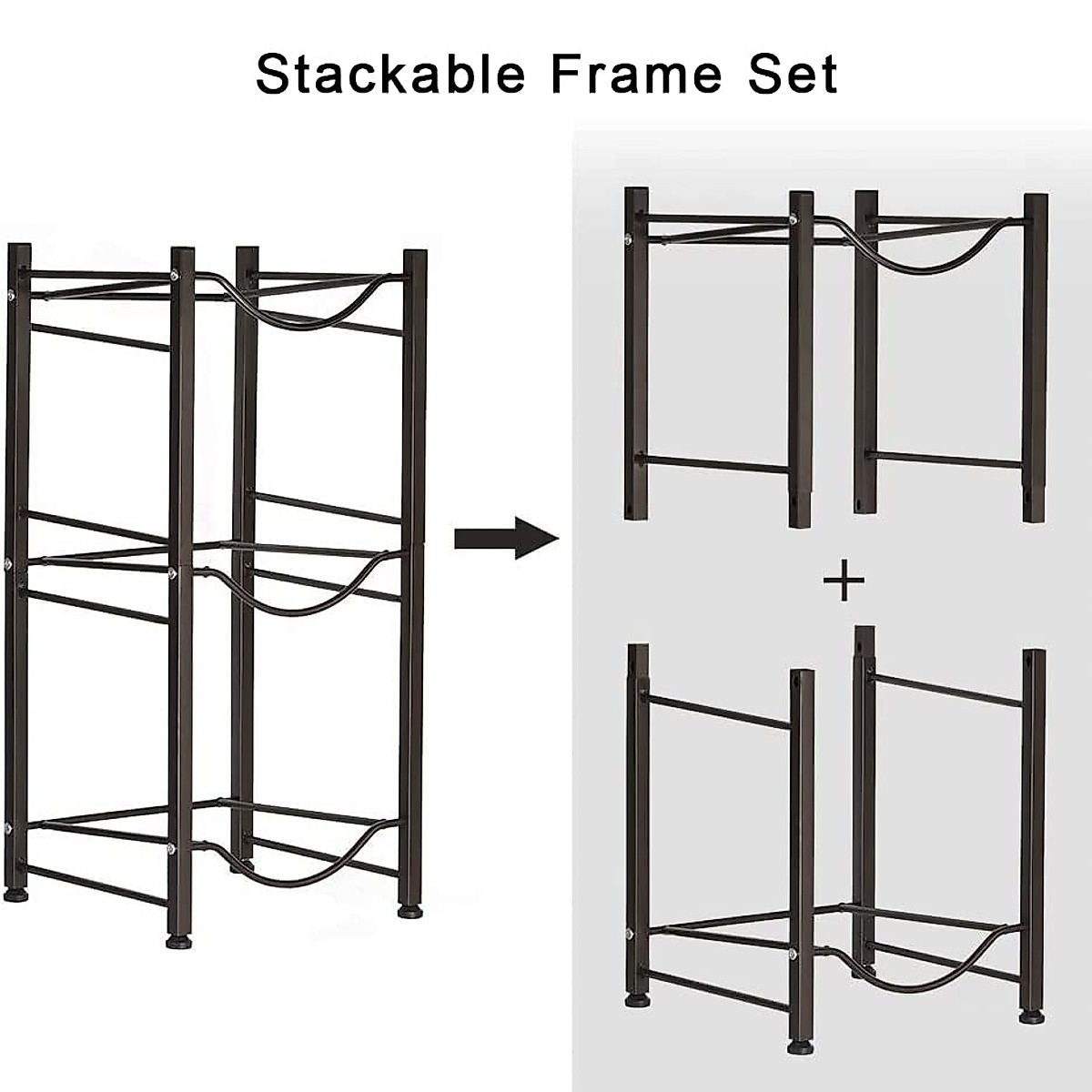 Stackable Frame Set

+