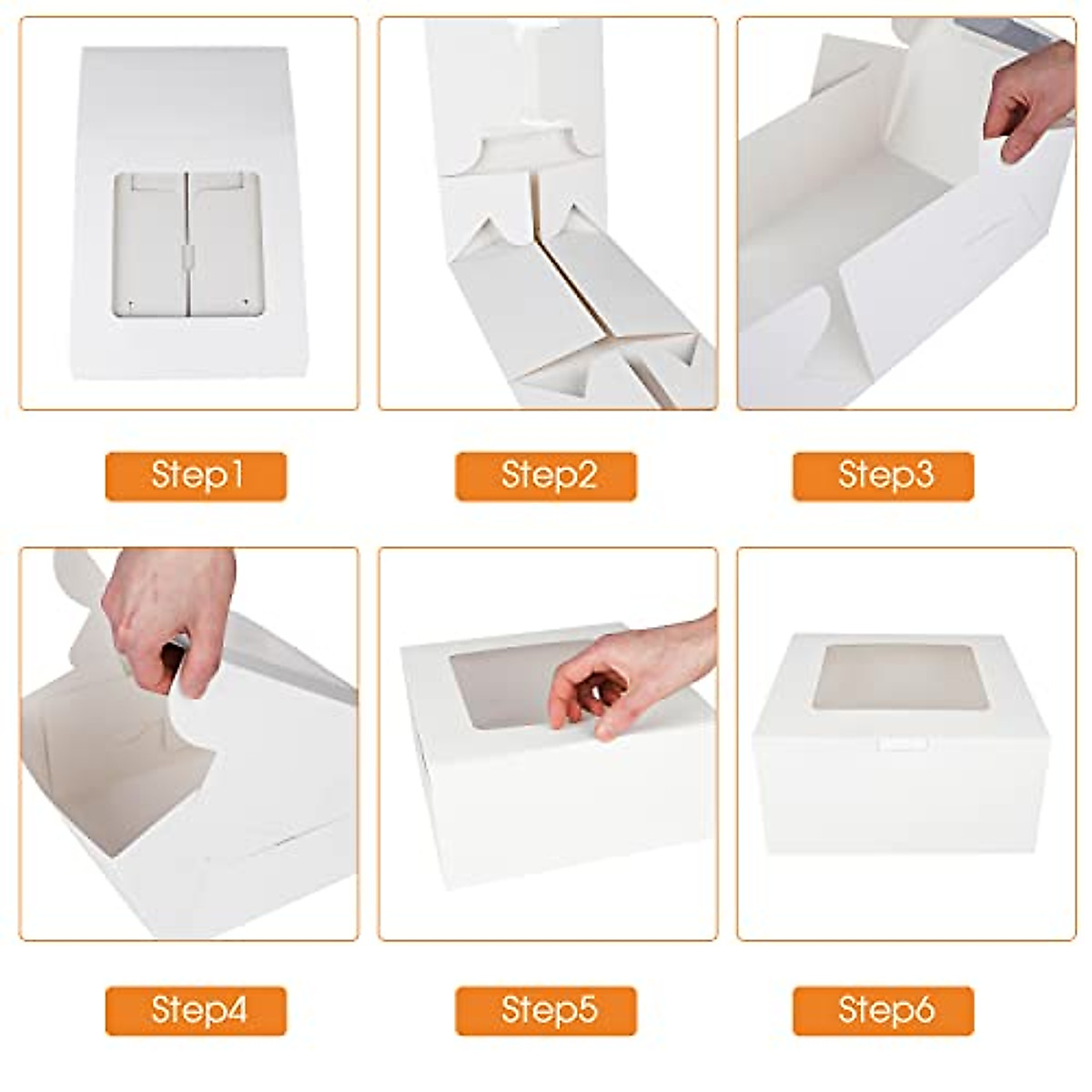 Step1

Step2

Step3

Step4

Step5

Step6