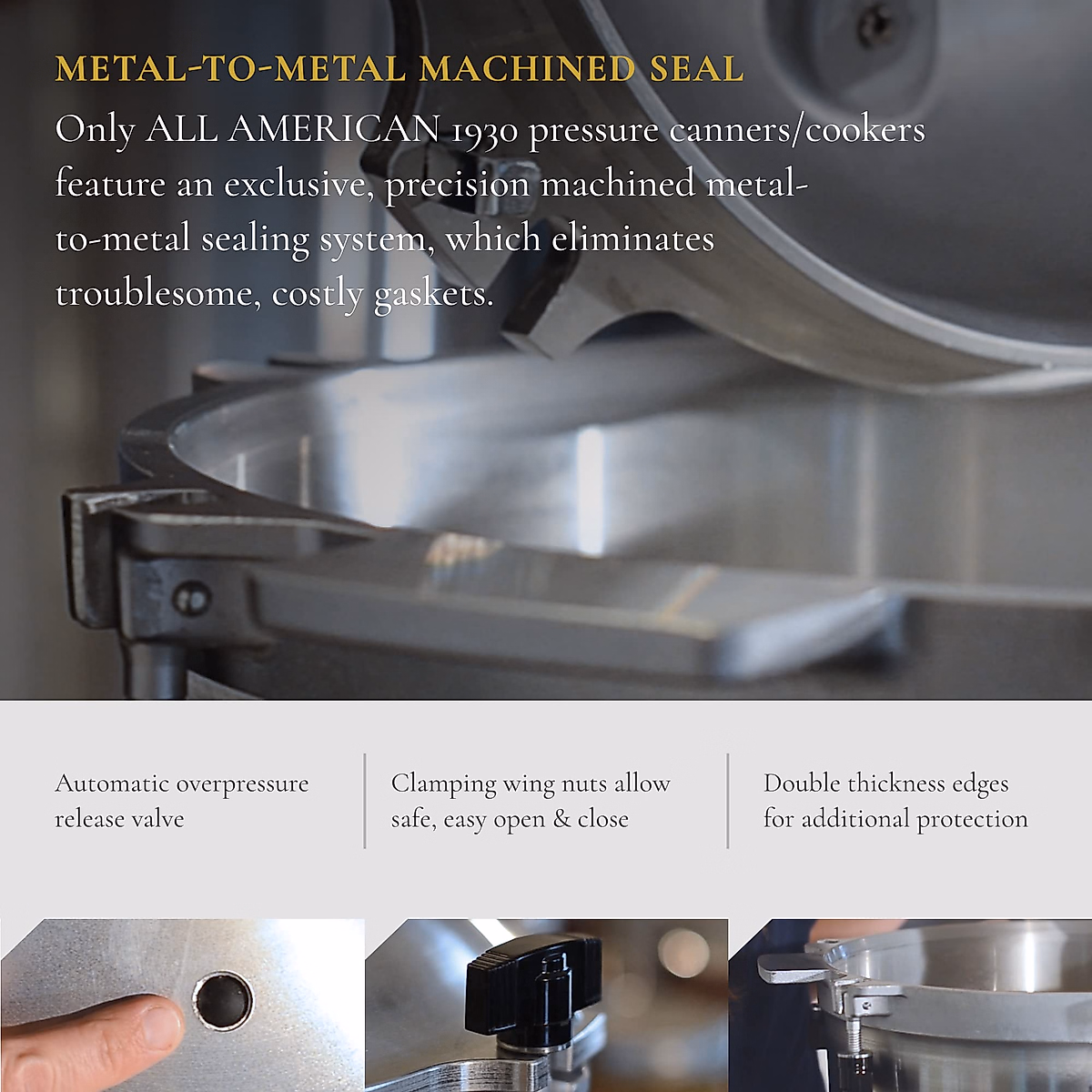 METAL-TO-METAL MACHINED SEAL

Only ALL AMERICAN 1930 pressure canners/cookers feature an exclusive, precision machined metal-to-metal sealing system, which eliminates troublesome, costly gaskets.

Automatic overpressure release valve

Clamping wing nuts allow safe, easy open & close

Double thickness edges for additional protection