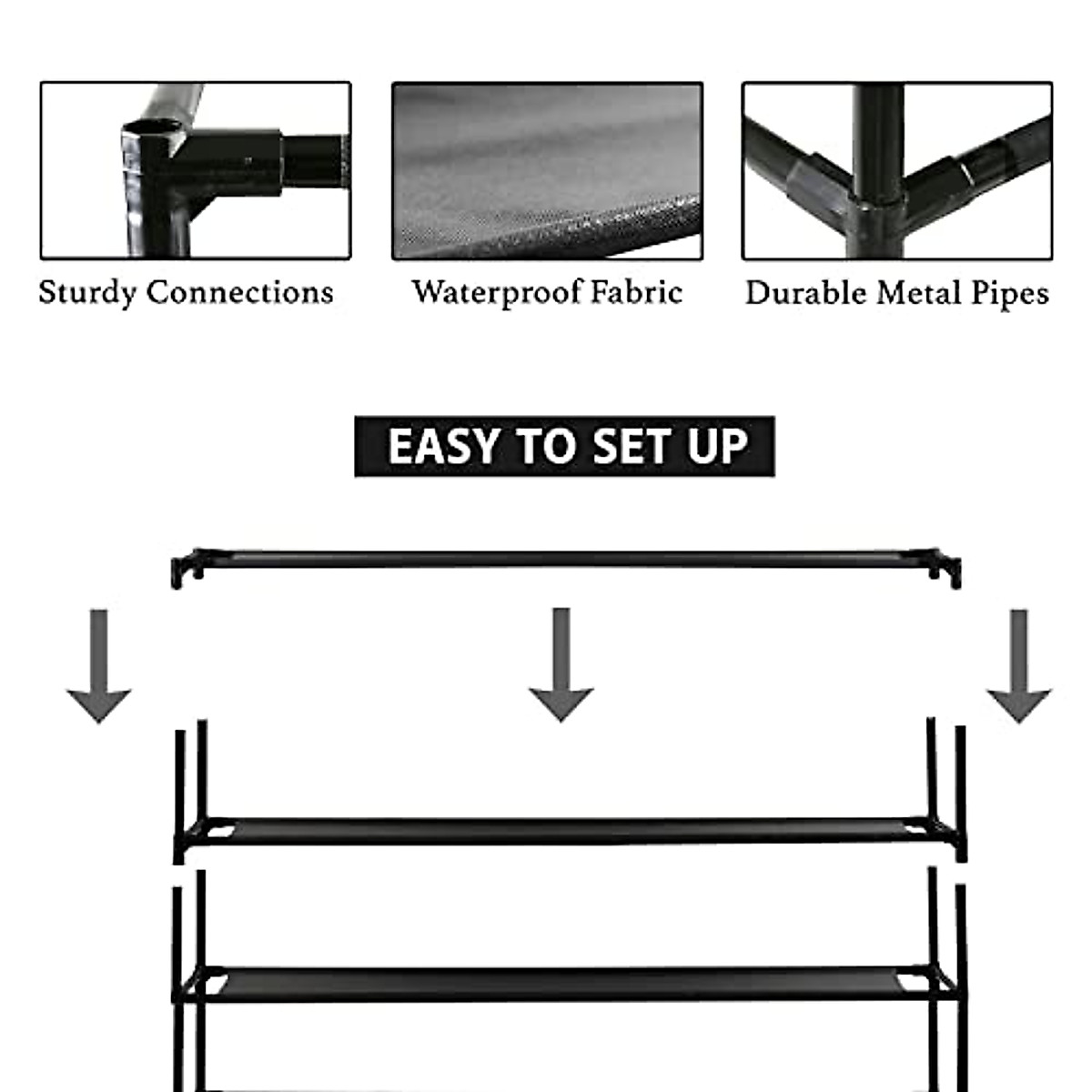 Sturdy Connections

Waterproof Fabric

Durable Metal Pipes

EASY TO SET UP